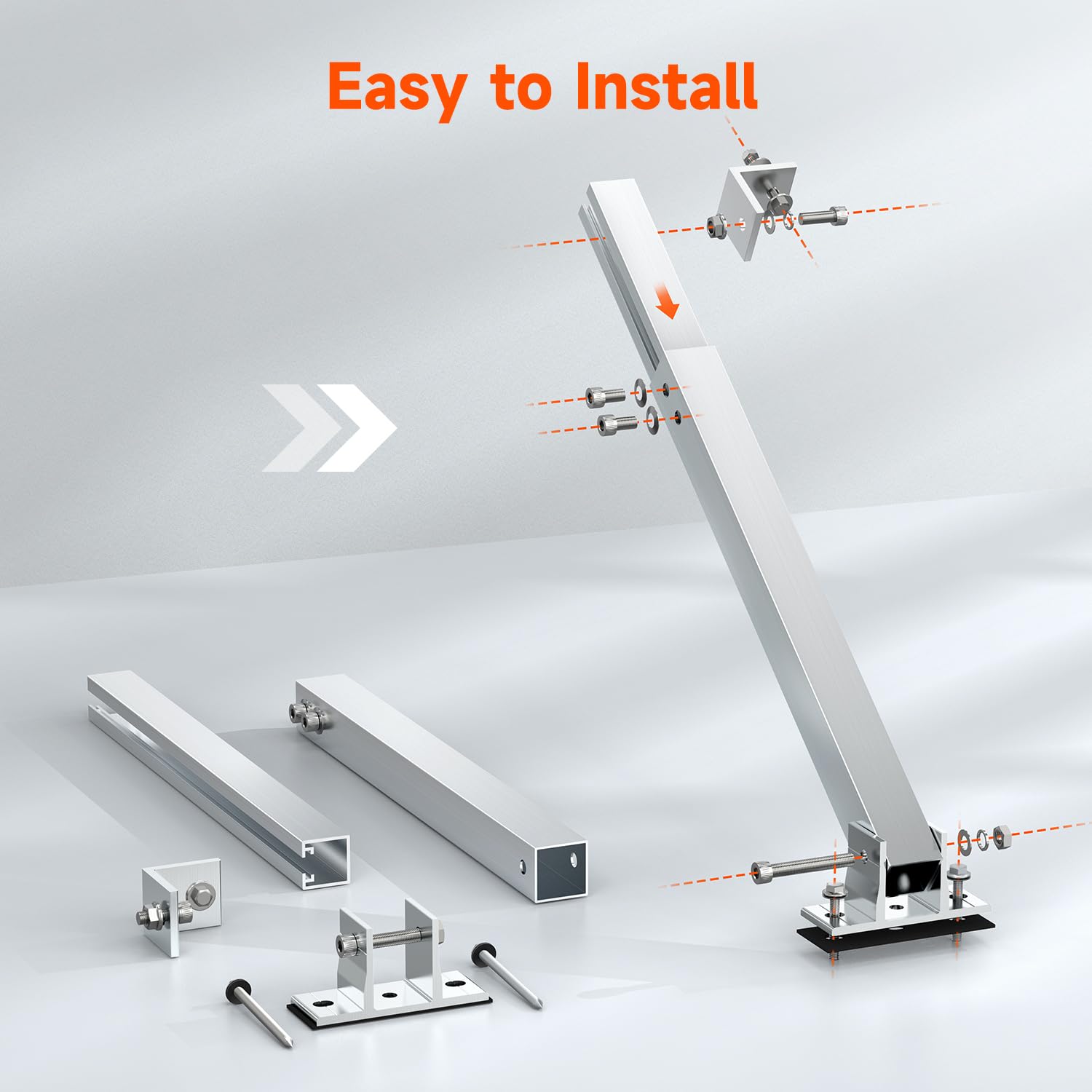 Easy to Install