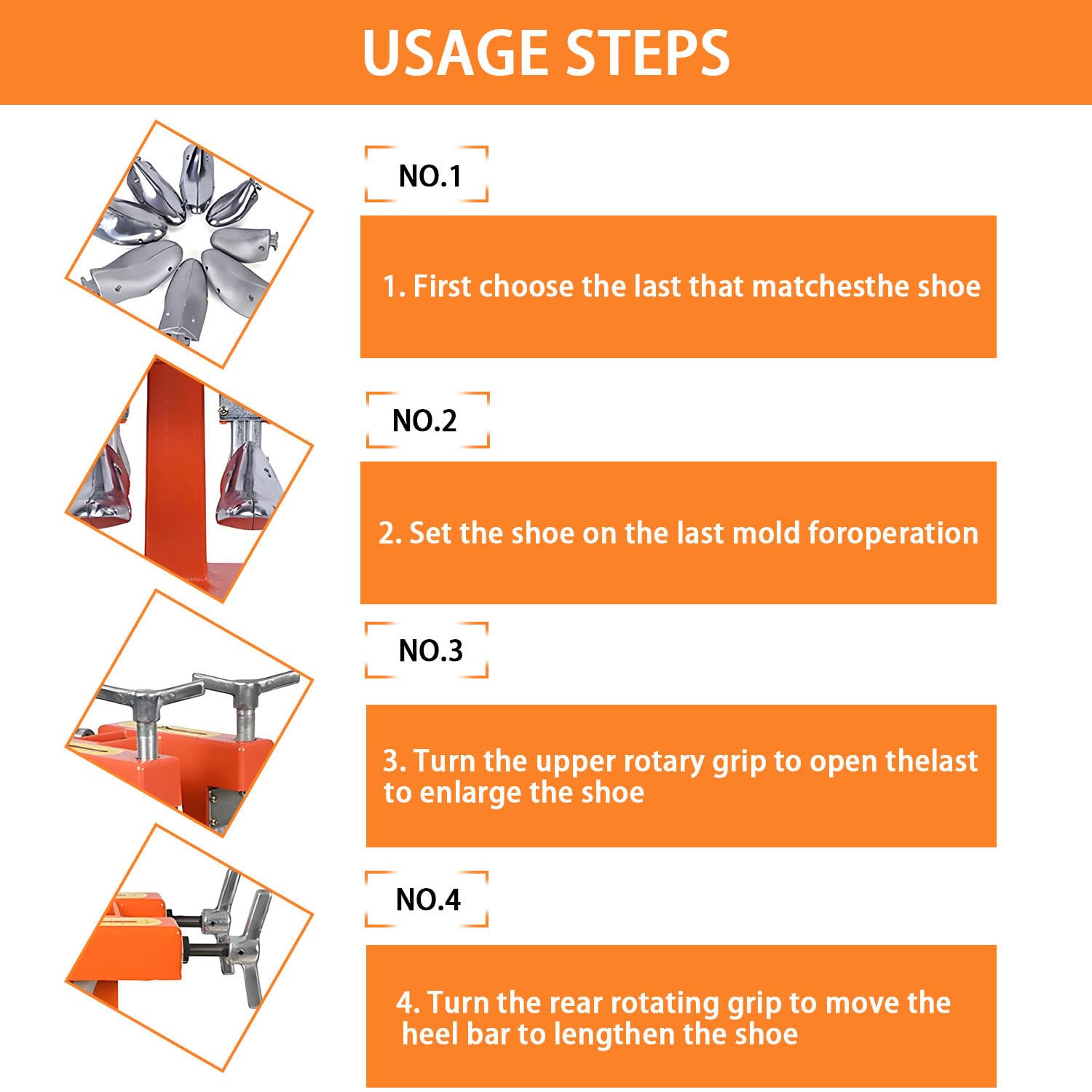 USAGE STEPS

NO.1

1. First choose the last that matchesthe shoe

NO.2

2. Set the shoe on the last mold foroperation

NO.3

3. Turn the upper rotary grip to open thelast to enlarge the shoe

NO.4

4. Turn the rear rotating grip to move the heel bar to lengthen the shoe