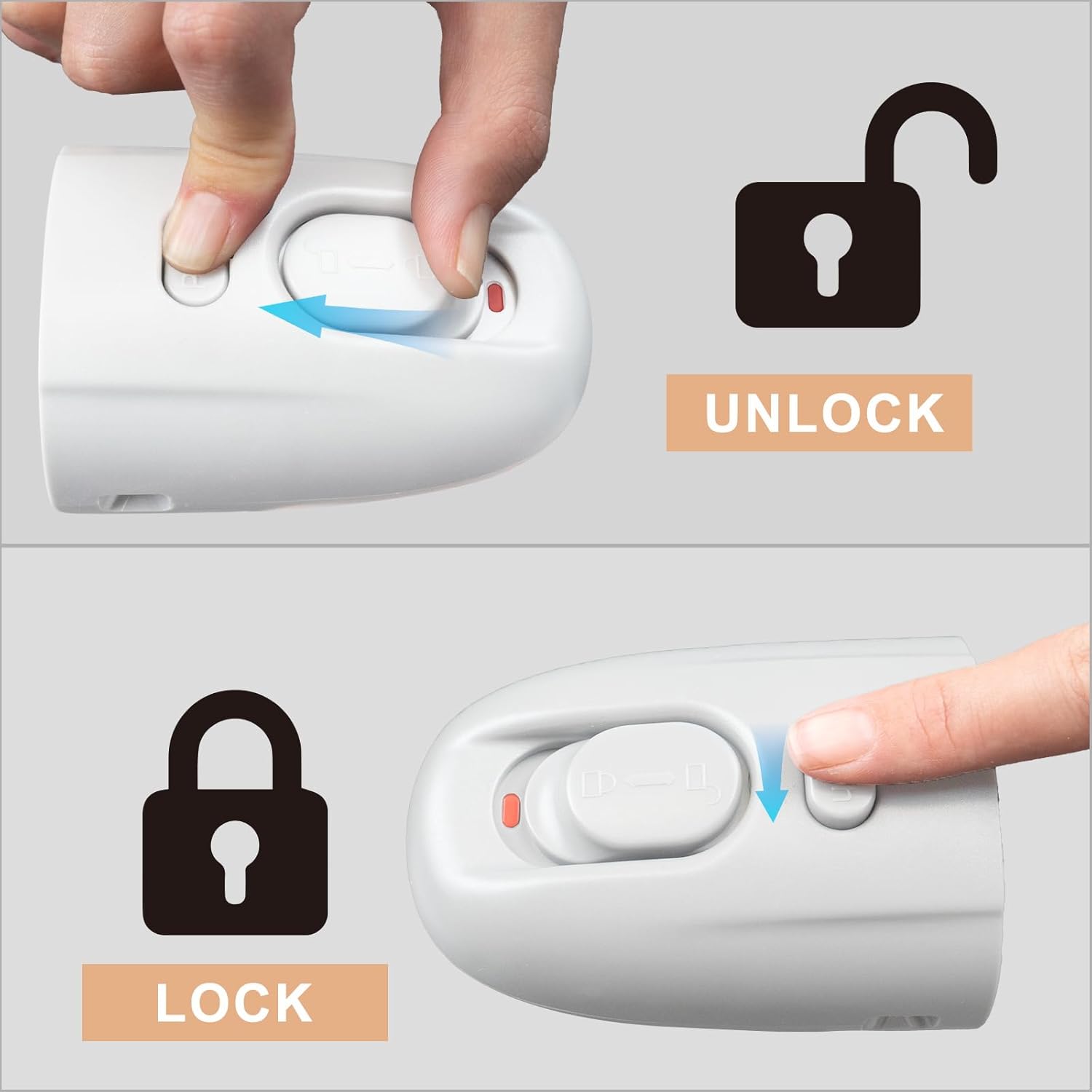 UNLOCK

LOCK