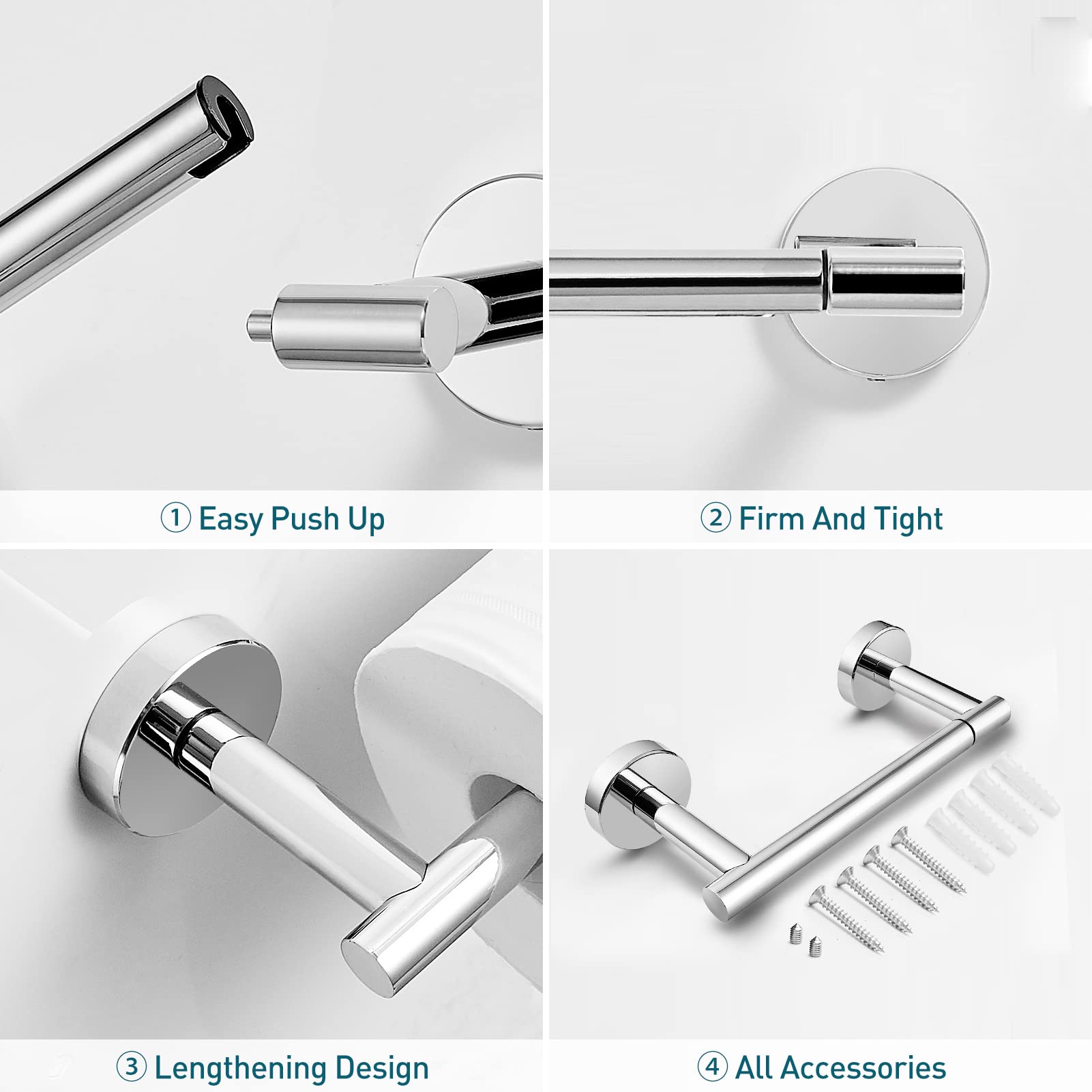 ① Easy Push Up

② Firm And Tight

③ Lengthening Design

④ All Accessories