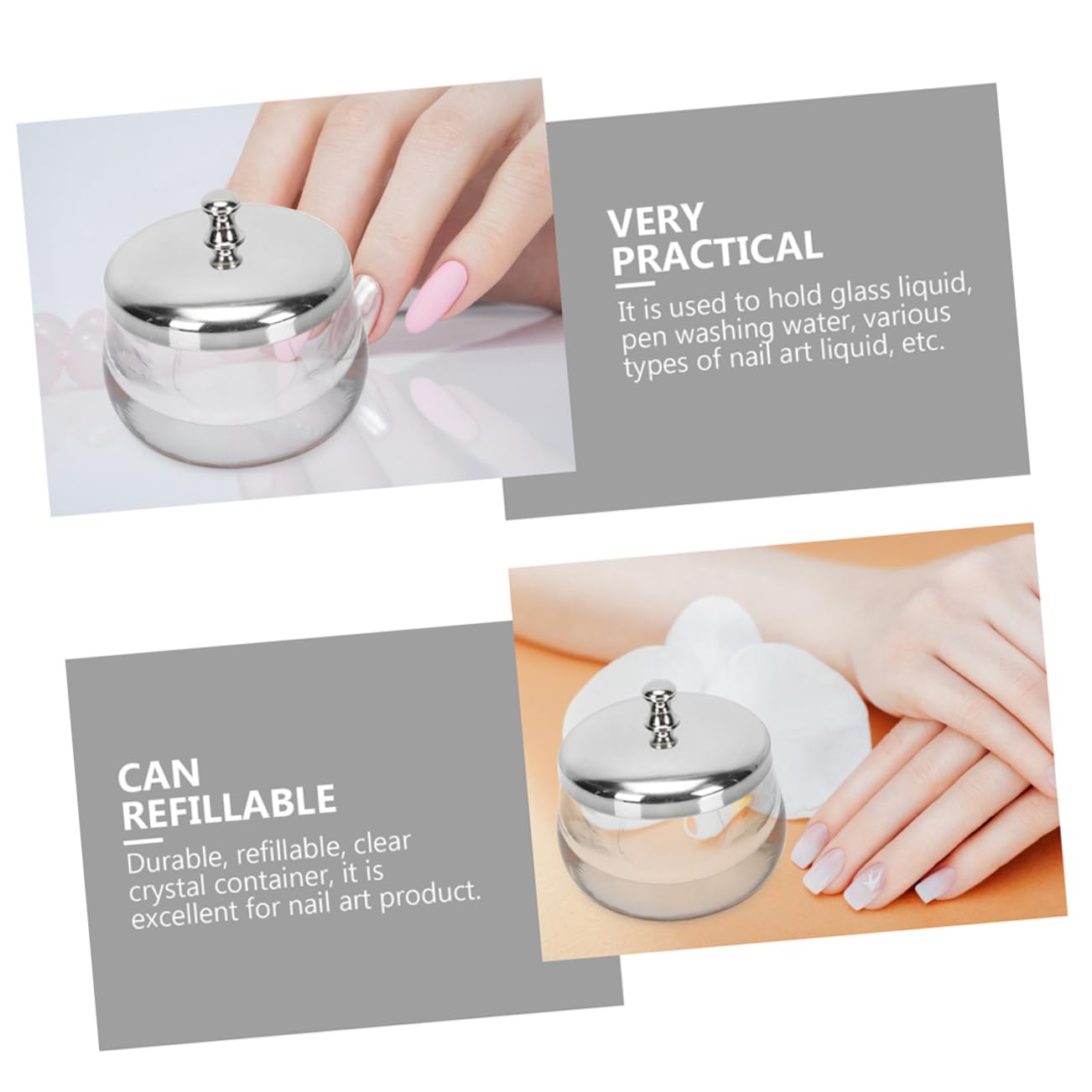 VERY PRACTICAL

It is used to hold glass liquid, pen washing water, various types of nail art liquid, etc.

CAN REFILLABLE

Durable, refillable, clear crystal container, it is excellent for nail art product.