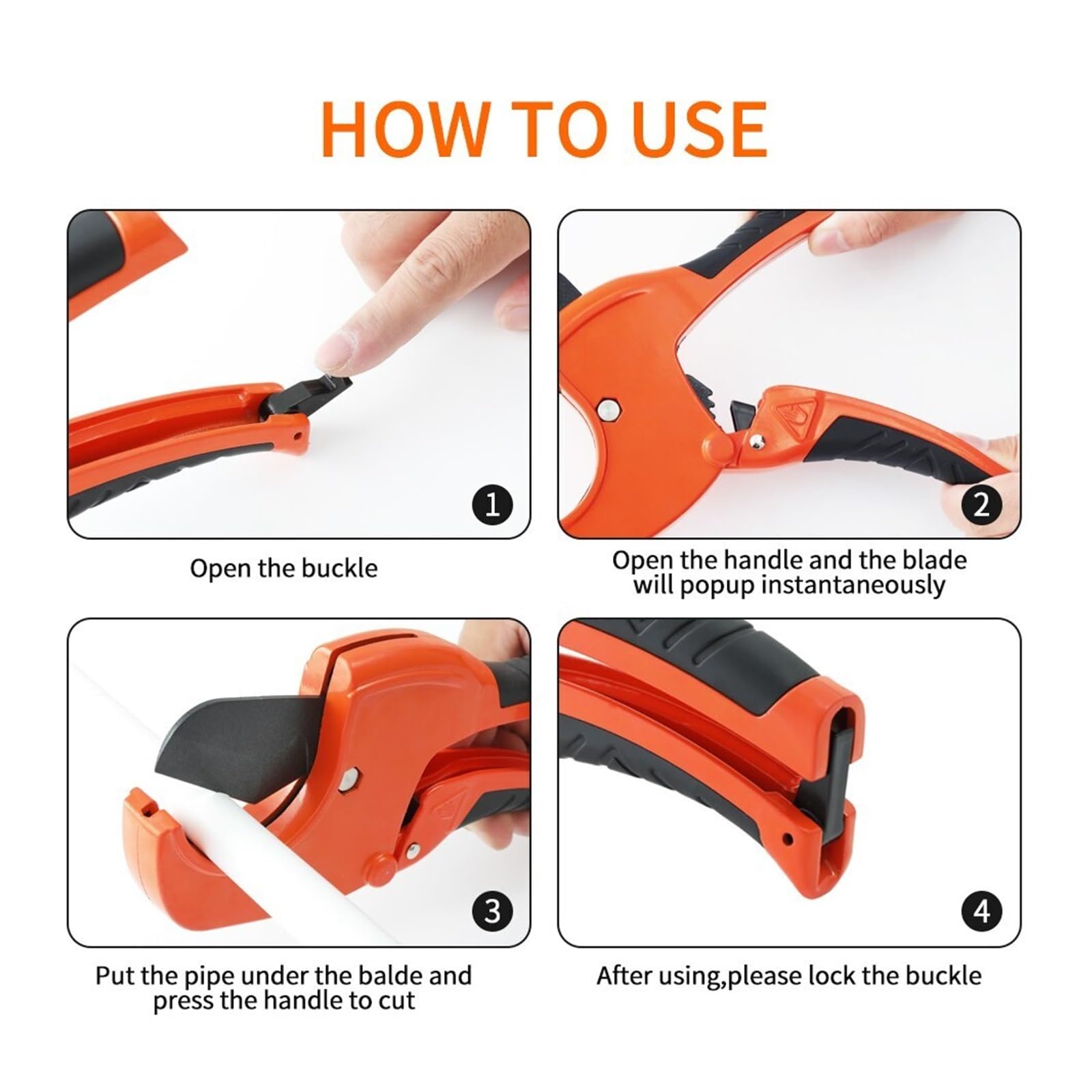 HOW TO USE

1

Open the buckle

2

Open the handle and the blade will popup instantaneously

3

Put the pipe under the balde and press the handle to cut

4

After using,please lock the buckle