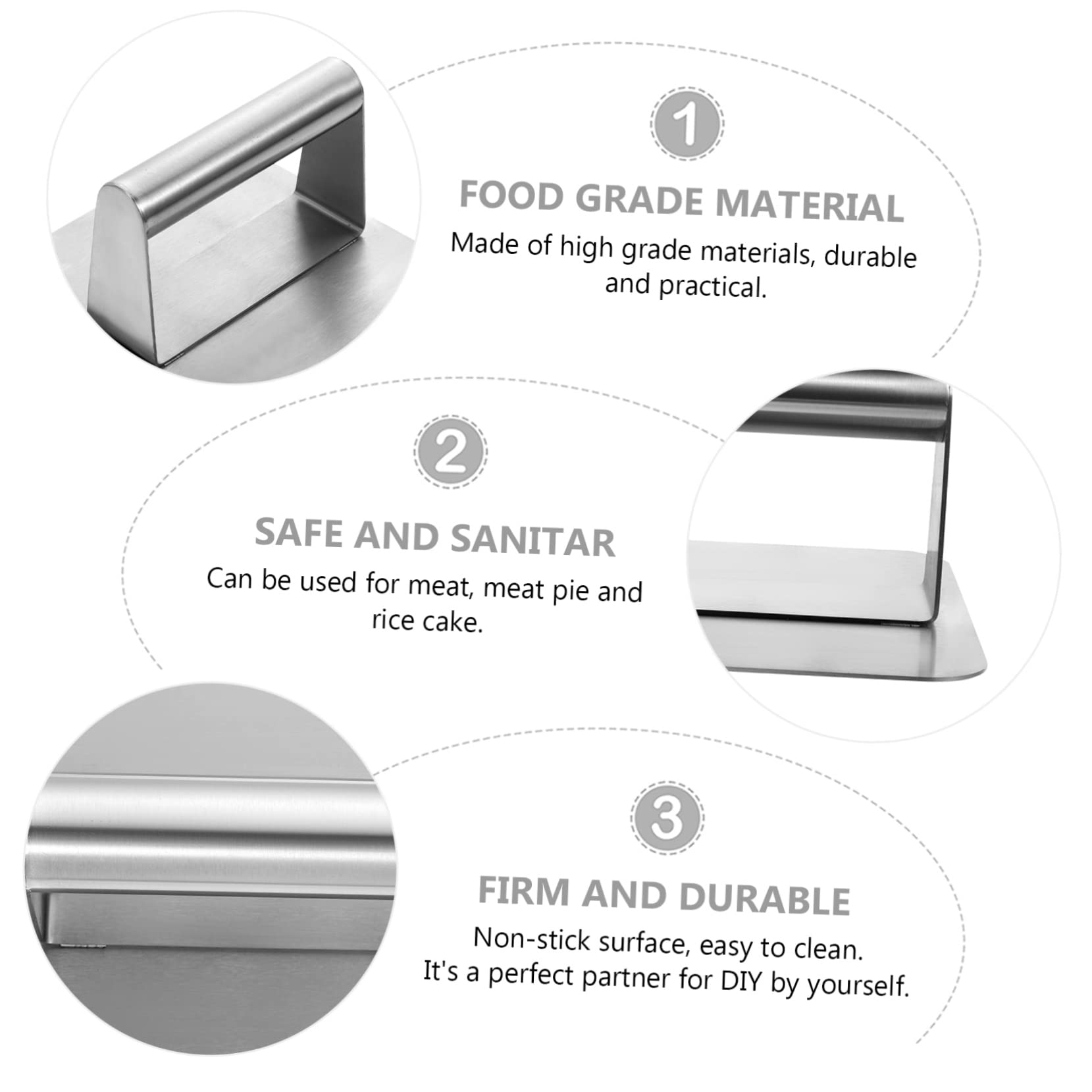 1

FOOD GRADE MATERIAL

Made of high grade materials, durable and practical.

2

SAFE AND SANITAR

Can be used for meat, meat pie and rice cake.

3

FIRM AND DURABLE

Non-stick surface, easy to clean. It's a perfect partner for DIY by yourself.