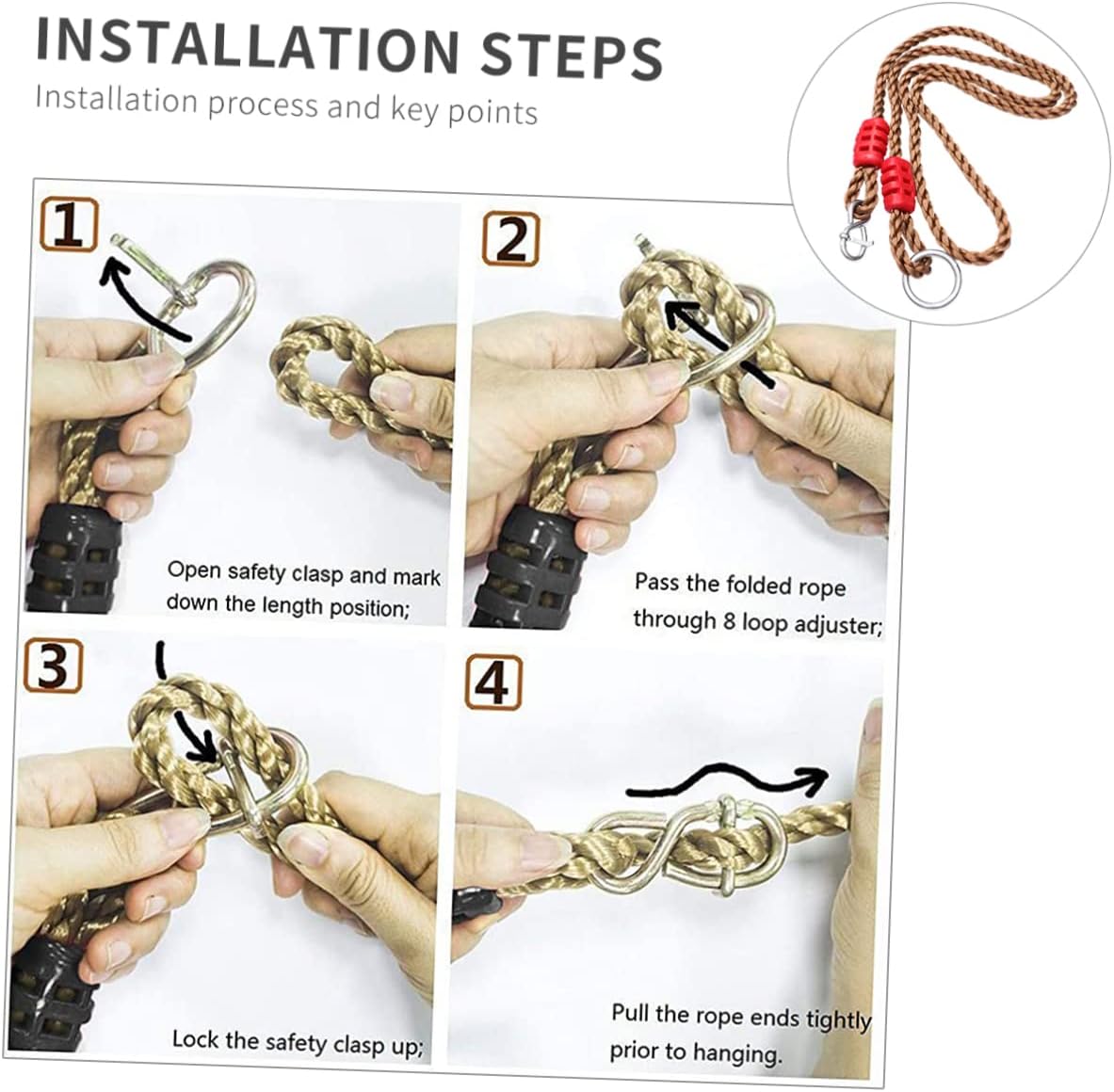 INSTALLATION STEPS

Installation process and key points

1

Open safety clasp and mark down the length position;

2

Pass the folded rope through 8 loop adjuster;

3

Lock the safety clasp up;

4

Pull the rope ends tightly prior to hanging.