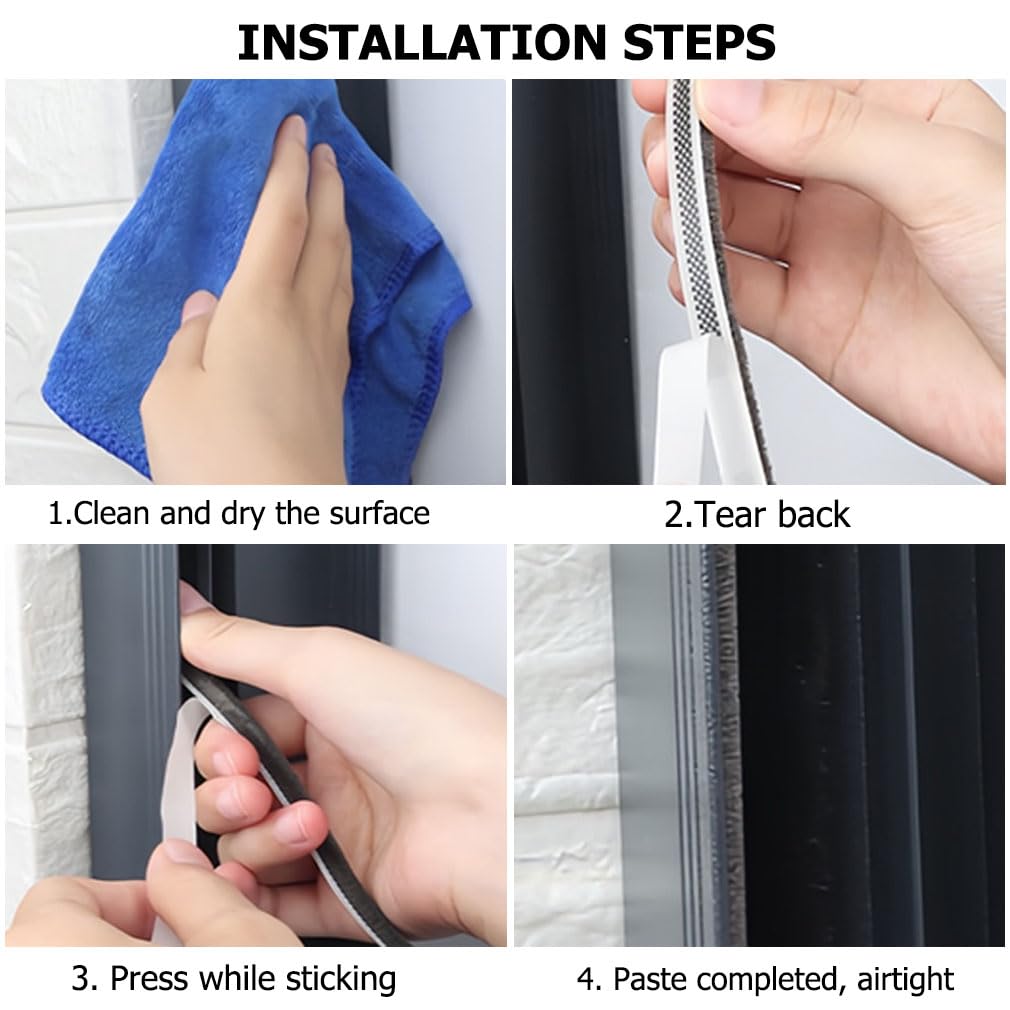 INSTALLATION STEPS

1.Clean and dry the surface

2.Tear back

3. Press while sticking

4. Paste completed, airtight