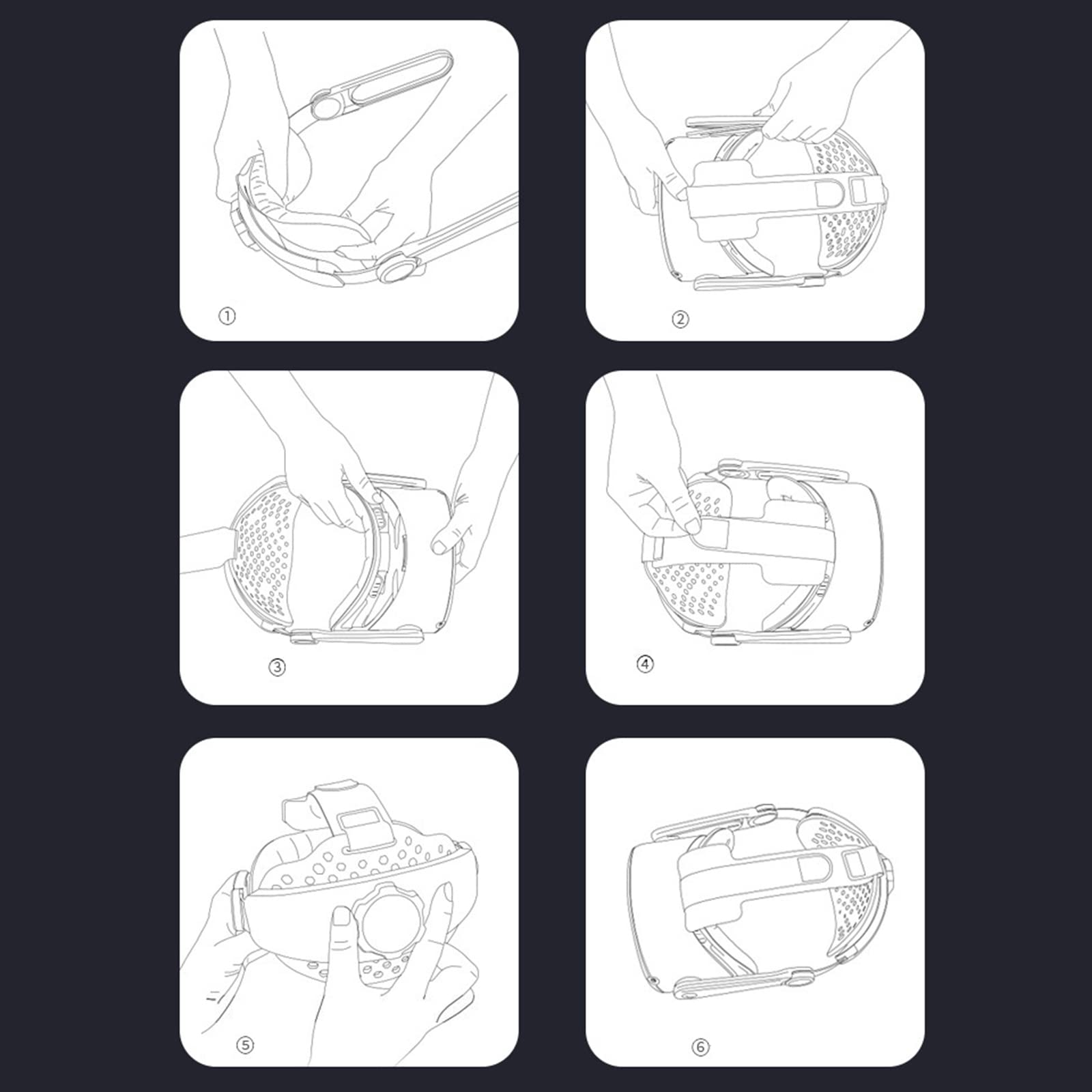 ①

②

③

④

⑤

⑥