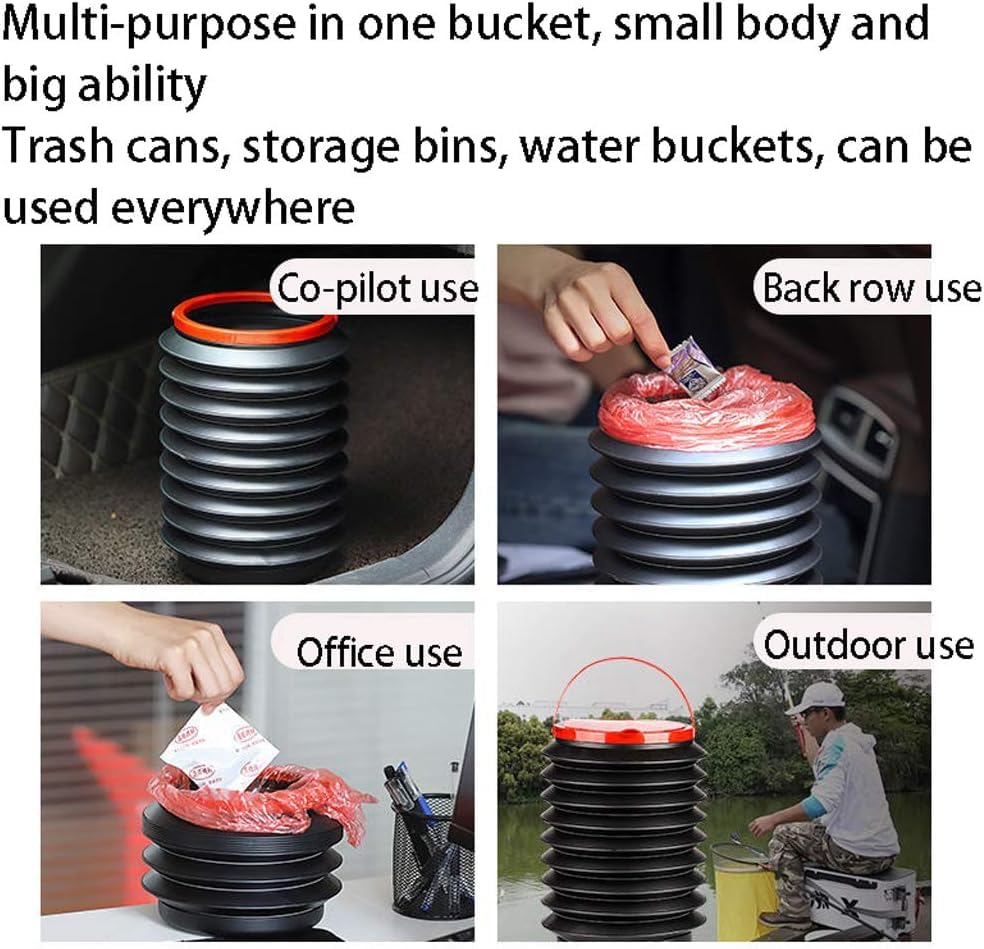 Multi-purpose in one bucket, small body and big ability
Trash cans, storage bins, water buckets, can be used everywhere

Co-pilot use

Back row use

Office use

Outdoor use