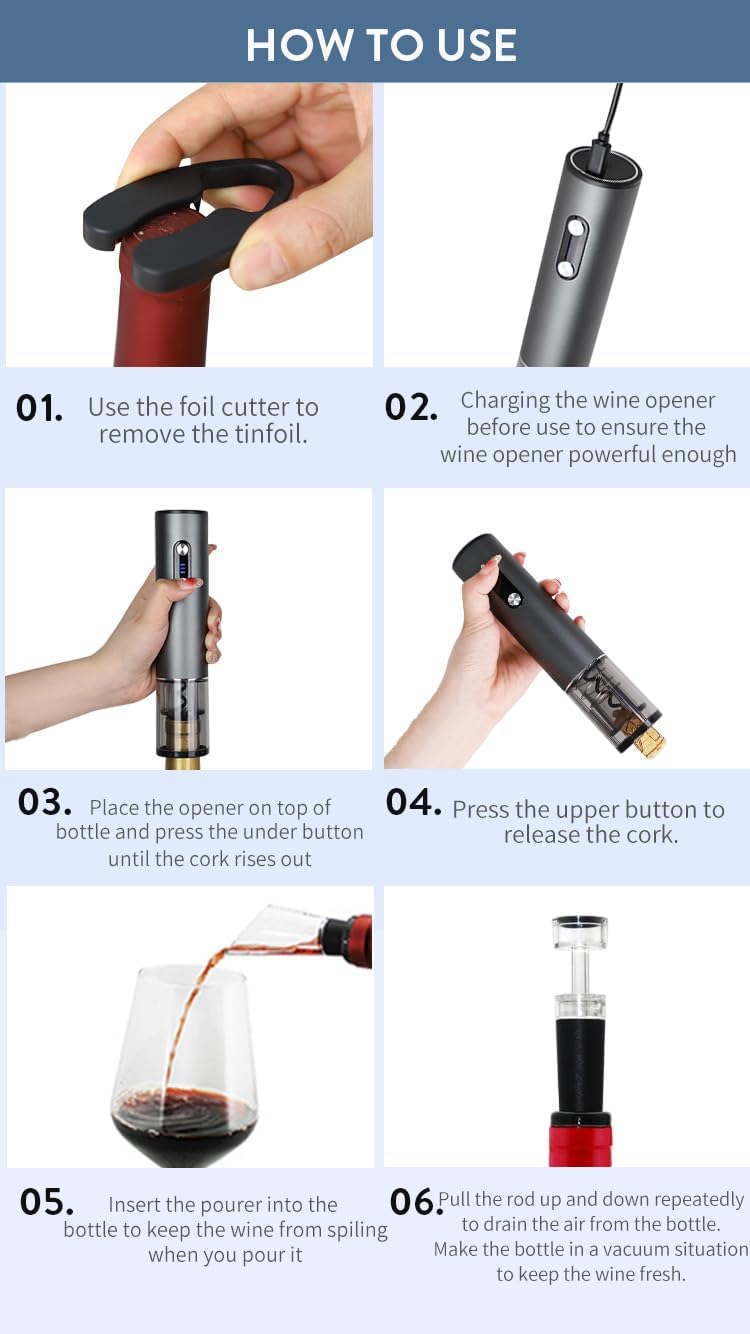 HOW TO USE

01. Use the foil cutter to remove the tinfoil.

02. Charging the wine opener before use to ensure the wine opener powerful enough

03. Place the opener on top of bottle and press the under button until the cork rises out

04. Press the upper button to release the cork.

05. Insert the pourer into the bottle to keep the wine from spiling when you pour it

06. Pull the rod up and down repeatedly to drain the air from the bottle. Make the bottle in a vacuum situation to keep the wine fresh.