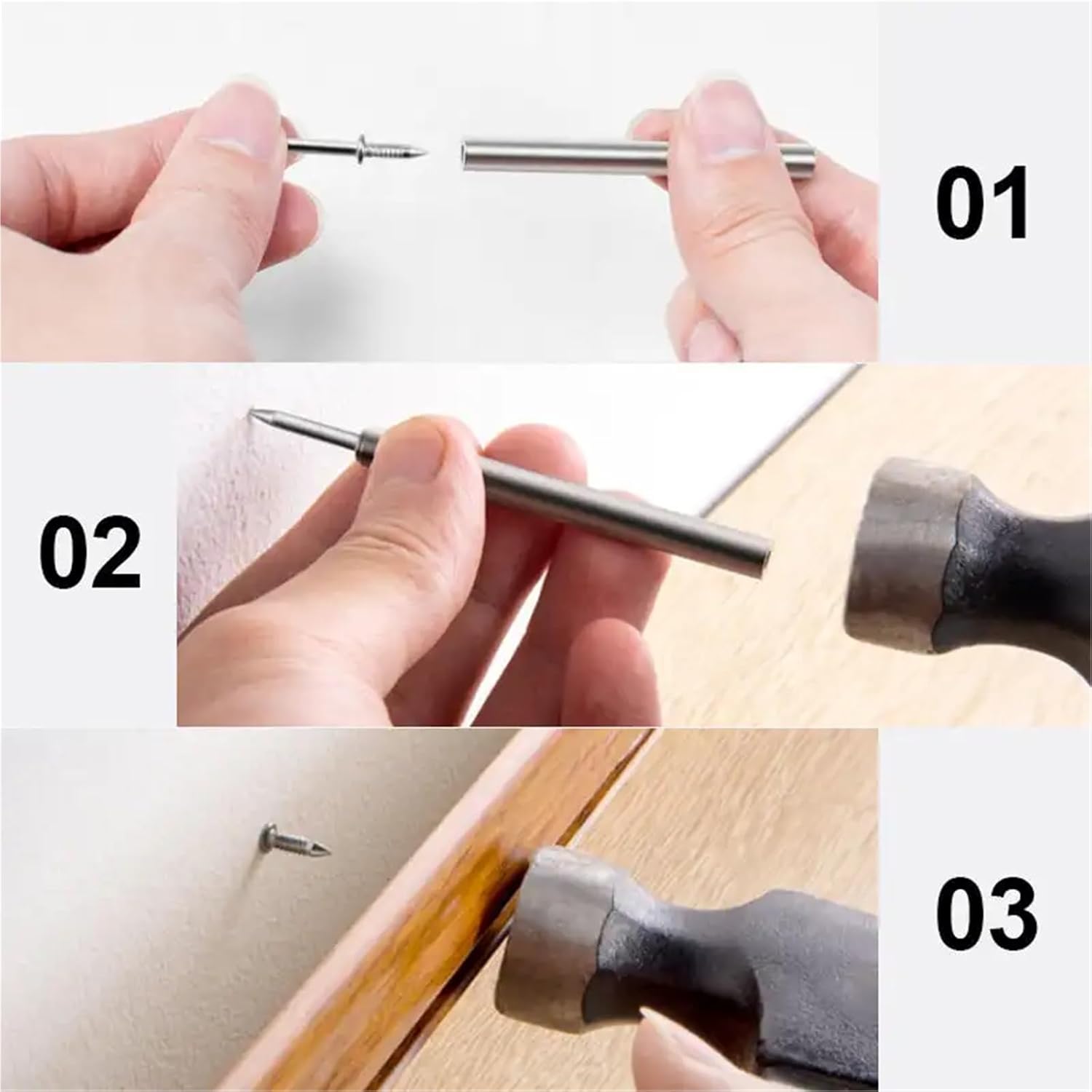 01

02

03