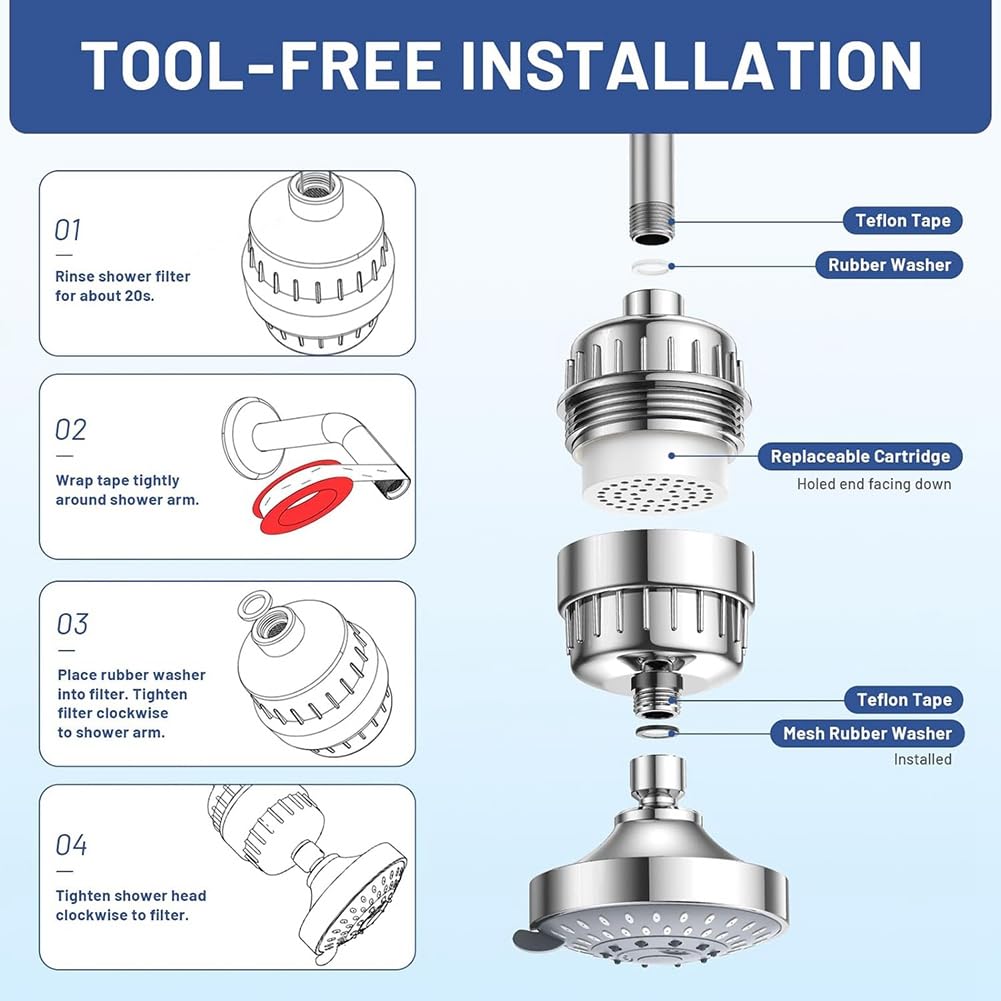 TOOL-FREE INSTALLATION

01
Rinse shower filter for about 20s.

02
Wrap tape tightly around shower arm.

03
Place rubber washer into filter. Tighten filter clockwise to shower arm.

04
Tighten shower head clockwise to filter.

Teflon Tape

Rubber Washer

Replaceable Cartridge
Holed end facing down

Teflon Tape

Mesh Rubber Washer
Installed