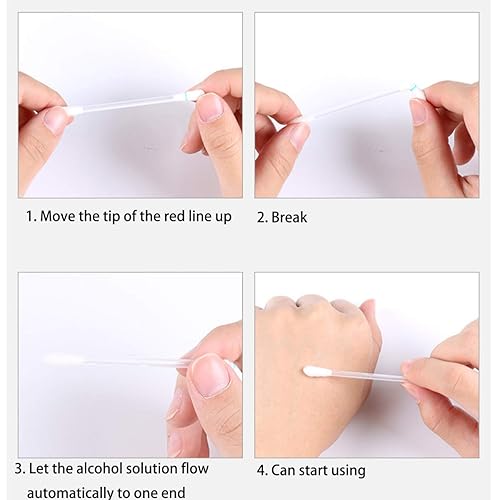 1. Move the tip of the red line up

2. Break

3. Let the alcohol solution flow automatically to one end

4. Can start using