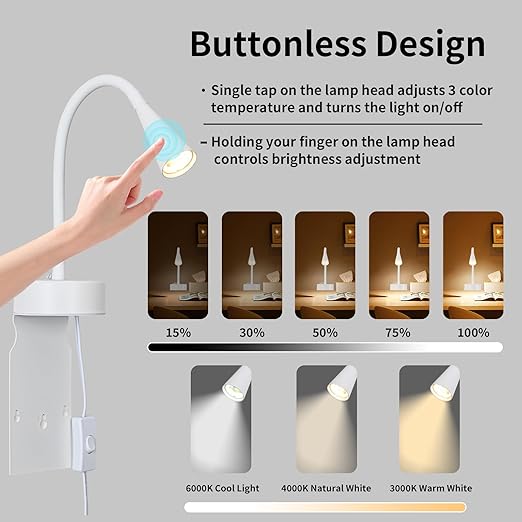 Buttonless Design

· Single tap on the lamp head adjusts 3 color temperature and turns the light on/off

– Holding your finger on the lamp head controls brightness adjustment

15%
30%
50%
75%
100%

6000K Cool Light
4000K Natural White
3000K Warm White