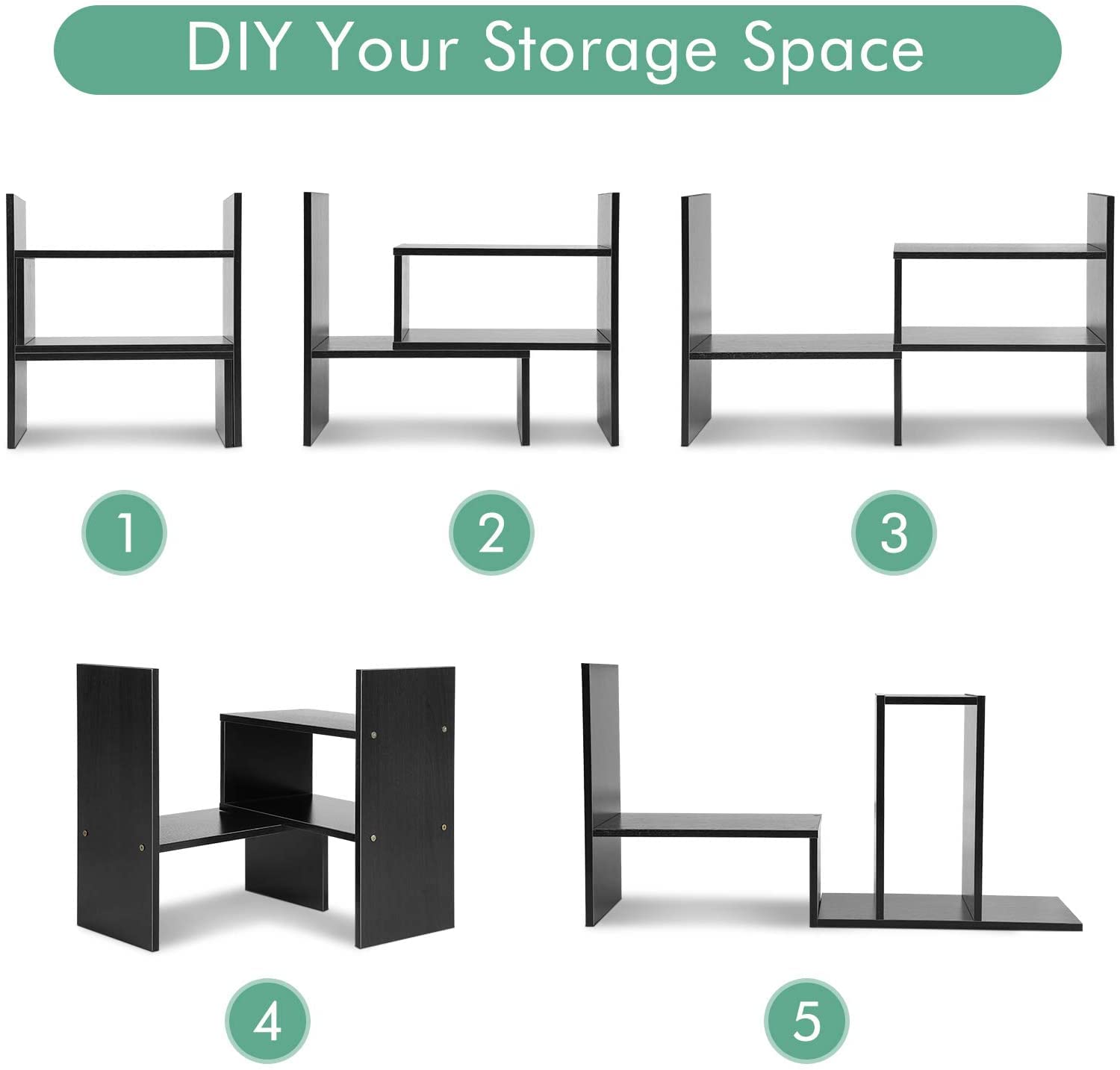 DIY Your Storage Space

1

2

3

4

5