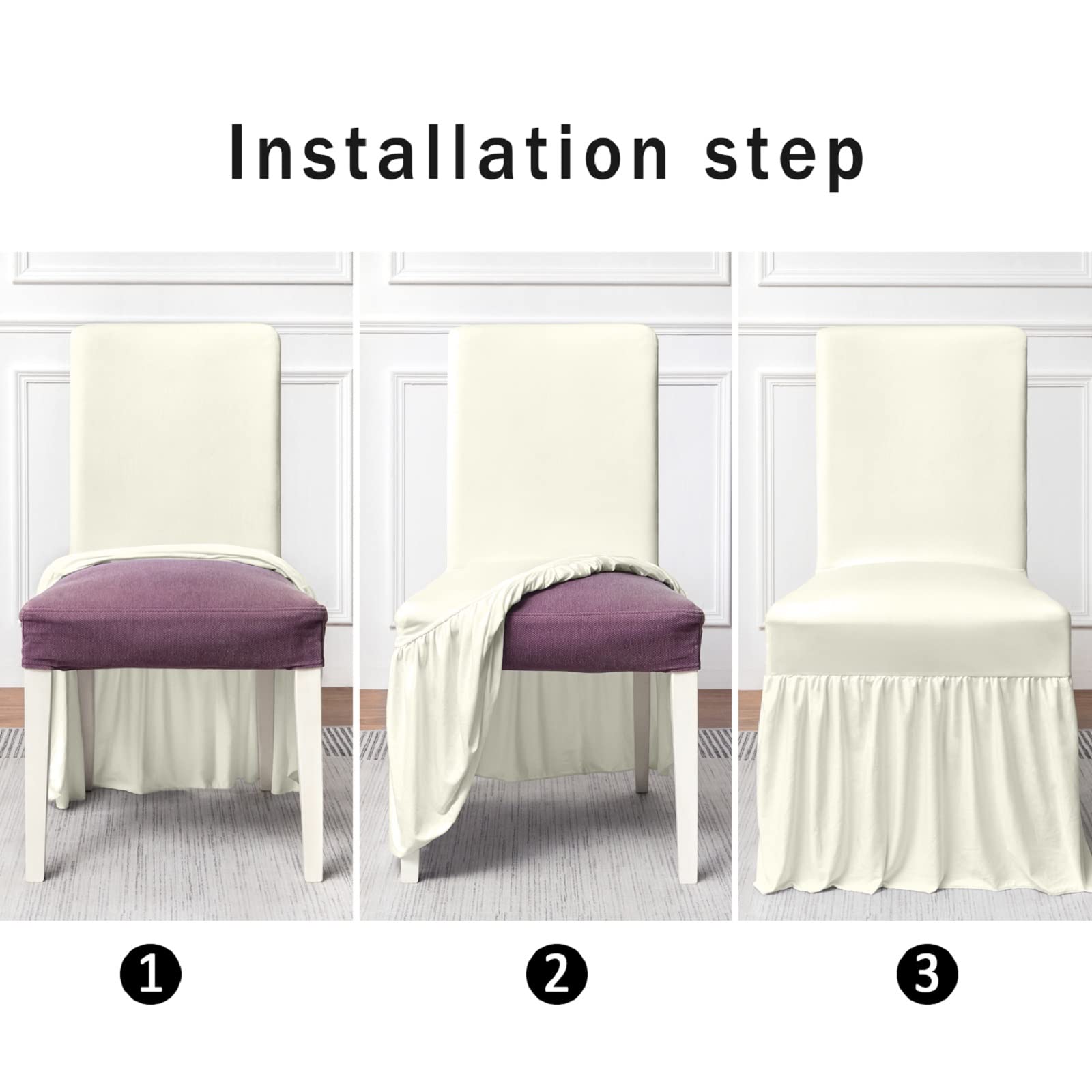 Installation step

1

2

3