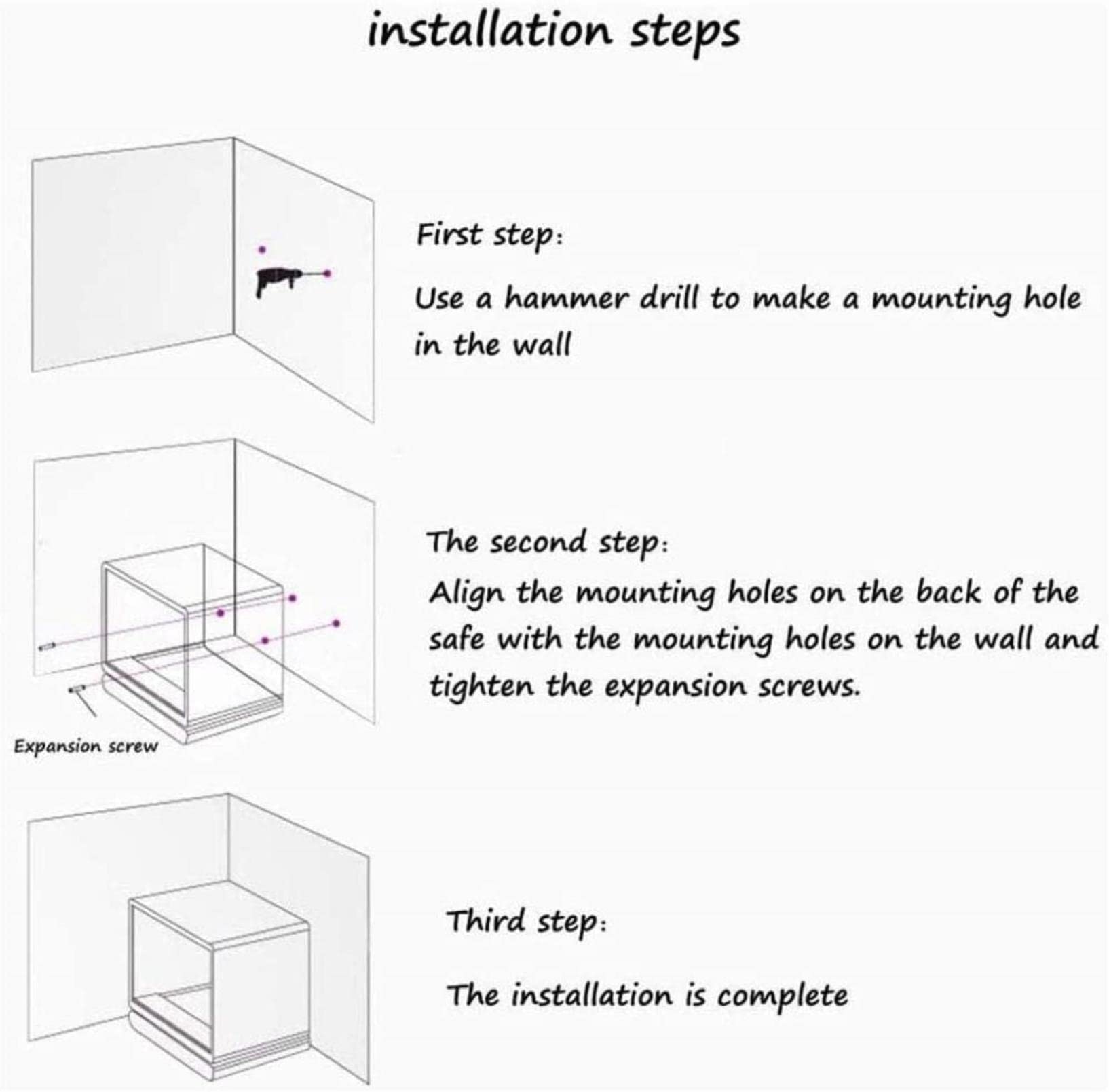 installation steps

First step:

Use a hammer drill to make a mounting hole in the wall

The second step:

Align the mounting holes on the back of the safe with the mounting holes on the wall and tighten the expansion screws.

Expansion screw

Third step:

The installation is complete