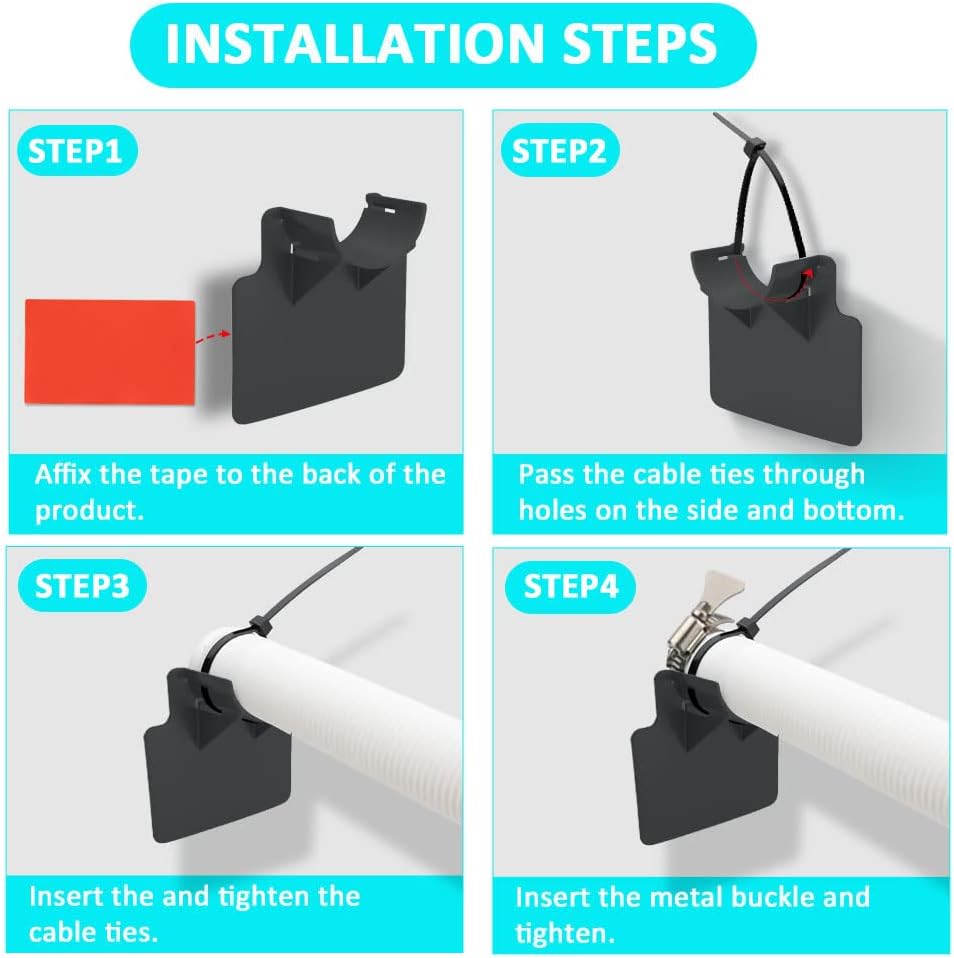 INSTALLATION STEPS

STEP1

Affix the tape to the back of the product.

STEP2

Pass the cable ties through holes on the side and bottom.

STEP3

Insert the and tighten the cable ties.

STEP4

Insert the metal buckle and tighten.