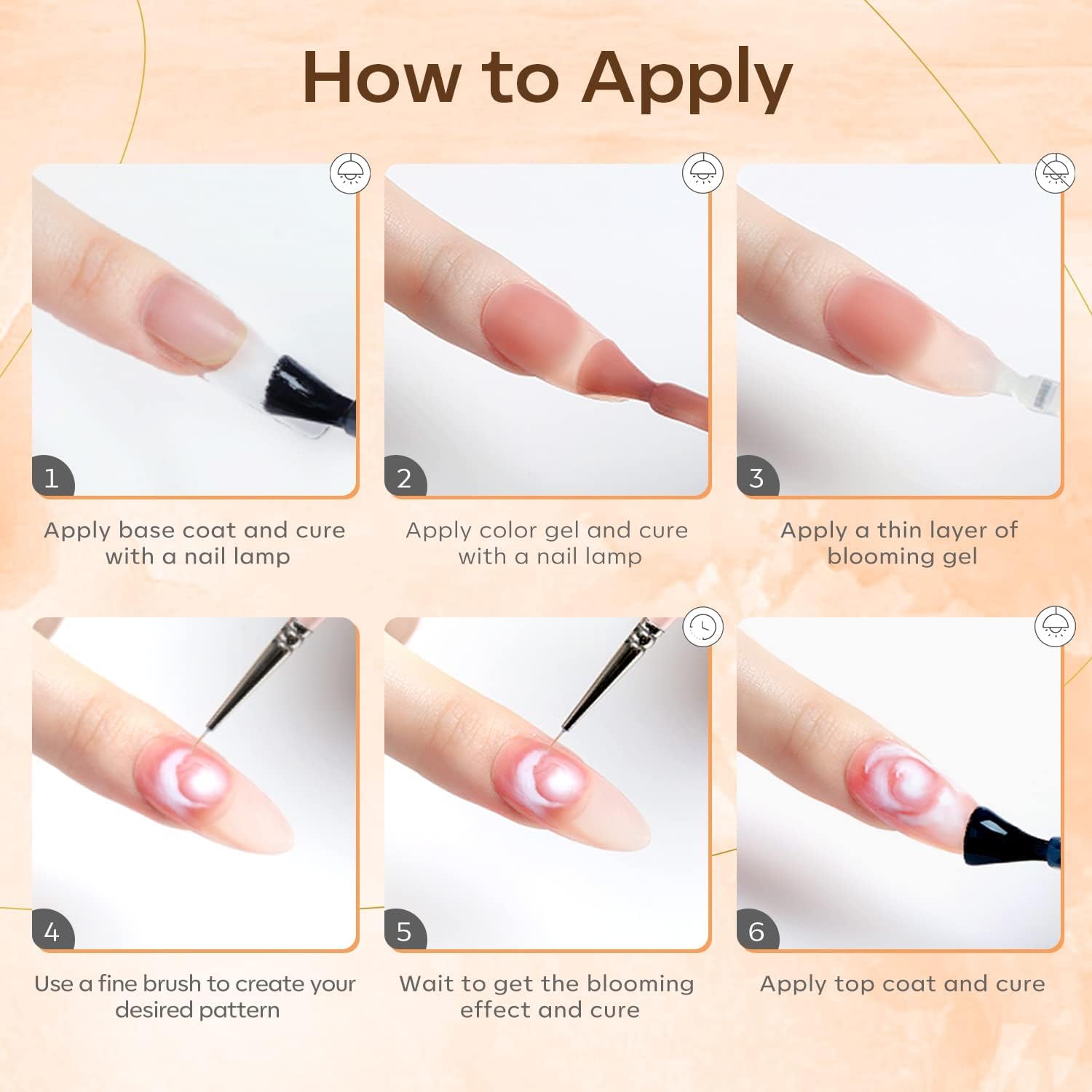 How to Apply

1

Apply base coat and cure with a nail lamp

2

Apply color gel and cure with a nail lamp

3

Apply a thin layer of blooming gel

4

Use a fine brush to create your desired pattern

5

Wait to get the blooming effect and cure

6

Apply top coat and cure