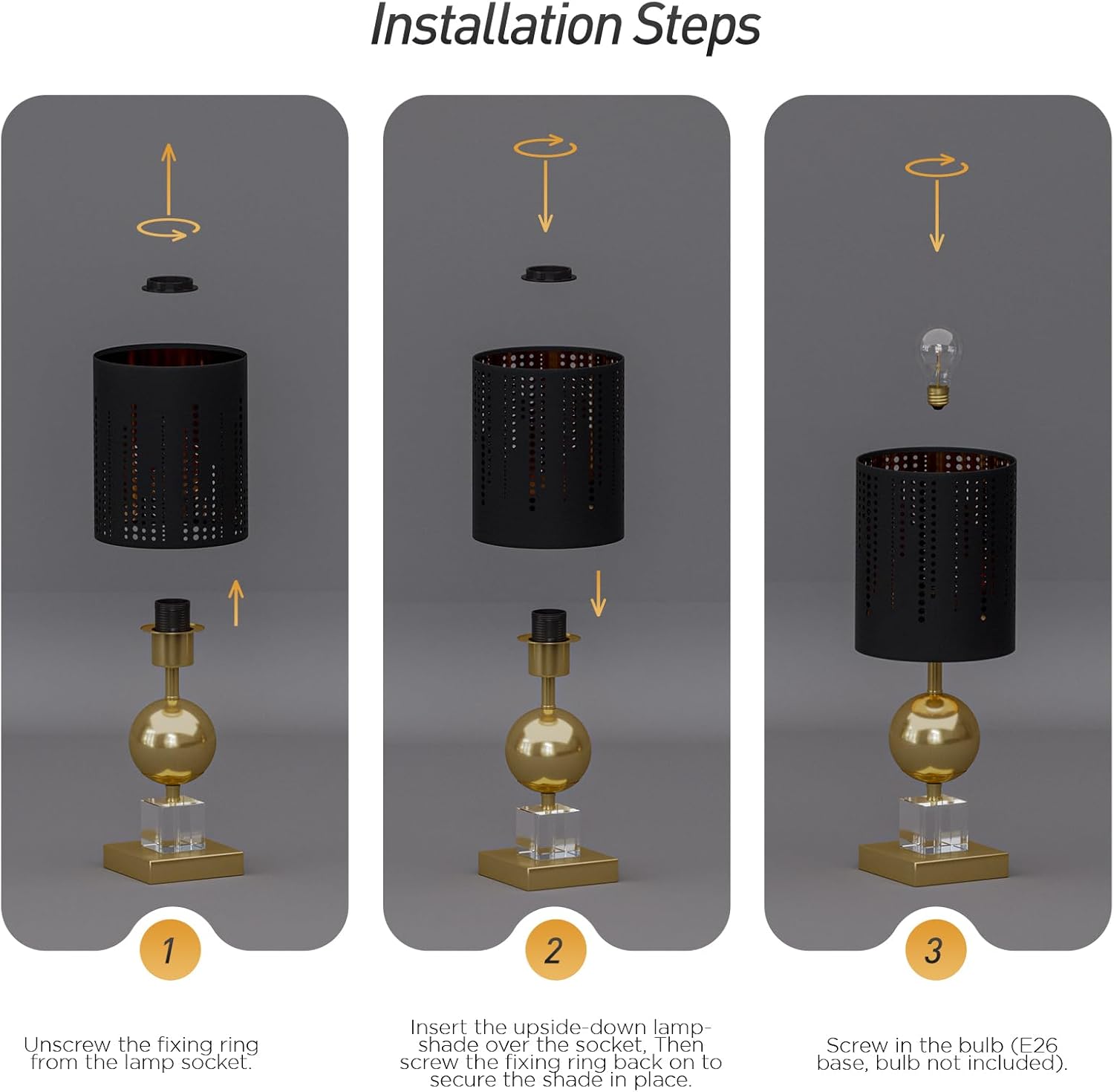 Installation Steps

1

Unscrew the fixing ring from the lamp socket.

2

Insert the upside-down lampshade over the socket, Then screw the fixing ring back on to secure the shade in place.

3

Screw in the bulb (E26 base, bulb not included).