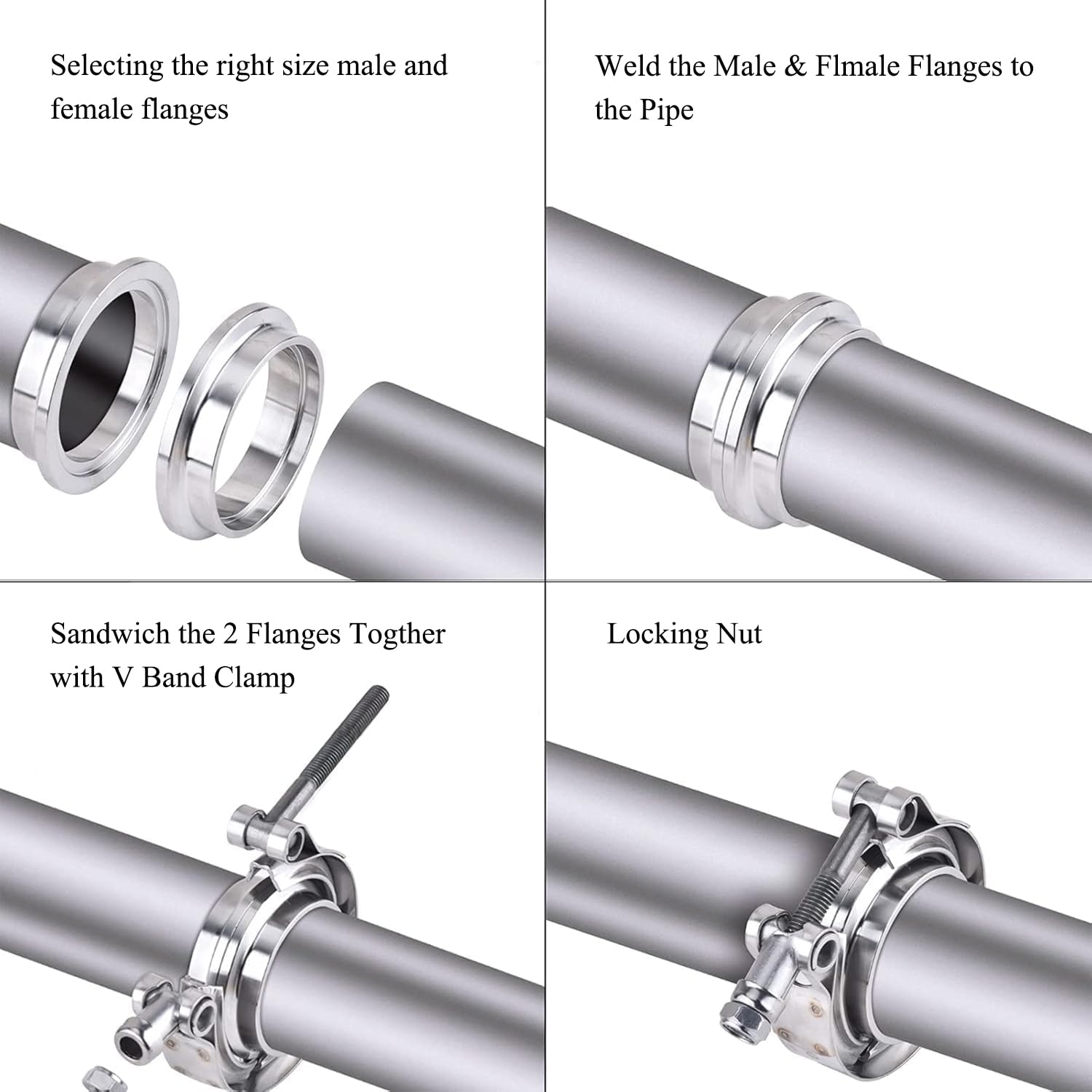 Selecting the right size male and female flanges

Weld the Male & Flmale Flanges to the Pipe

Sandwich the 2 Flanges Togther with V Band Clamp

Locking Nut