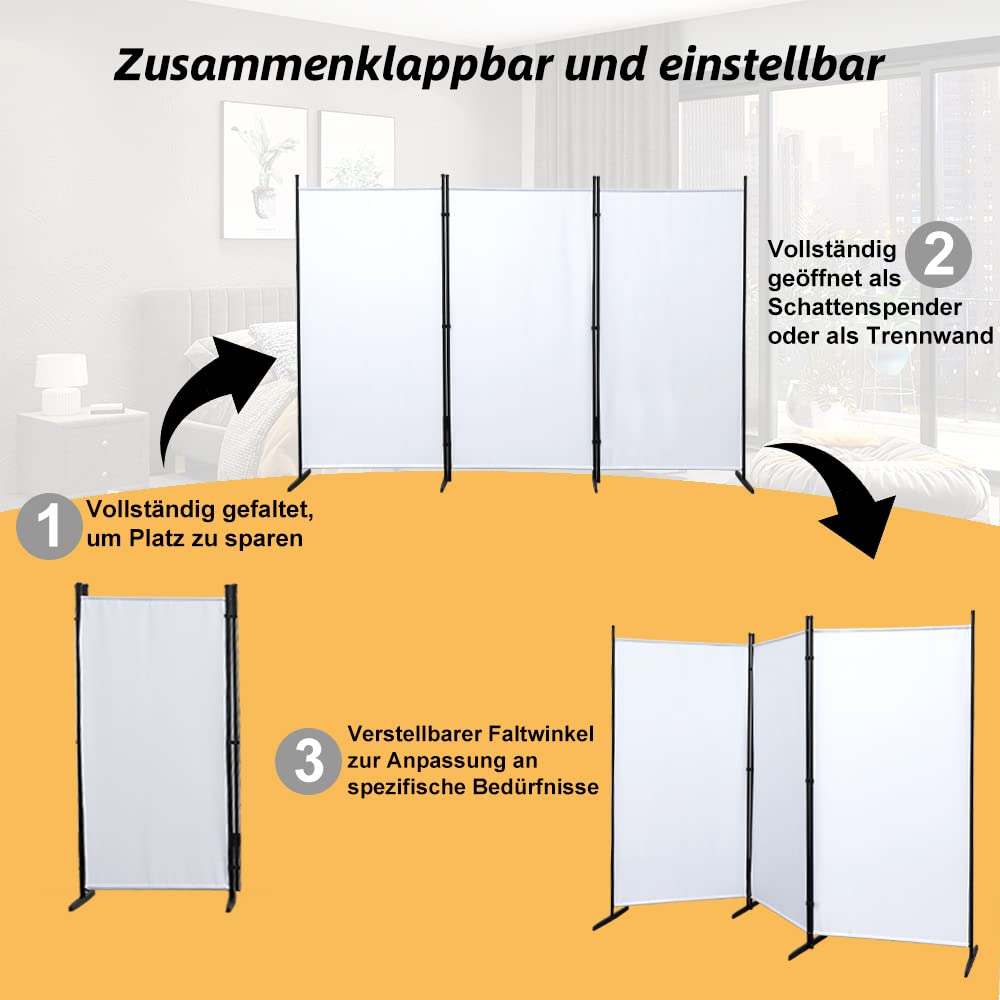 Zusammenklappbar und einstellbar

2 Vollständig geöffnet als Schattenspender oder als Trennwand

1 Vollständig gefaltet, um Platz zu sparen

3 Verstellbarer Faltwinkel zur Anpassung an spezifische Bedürfnisse