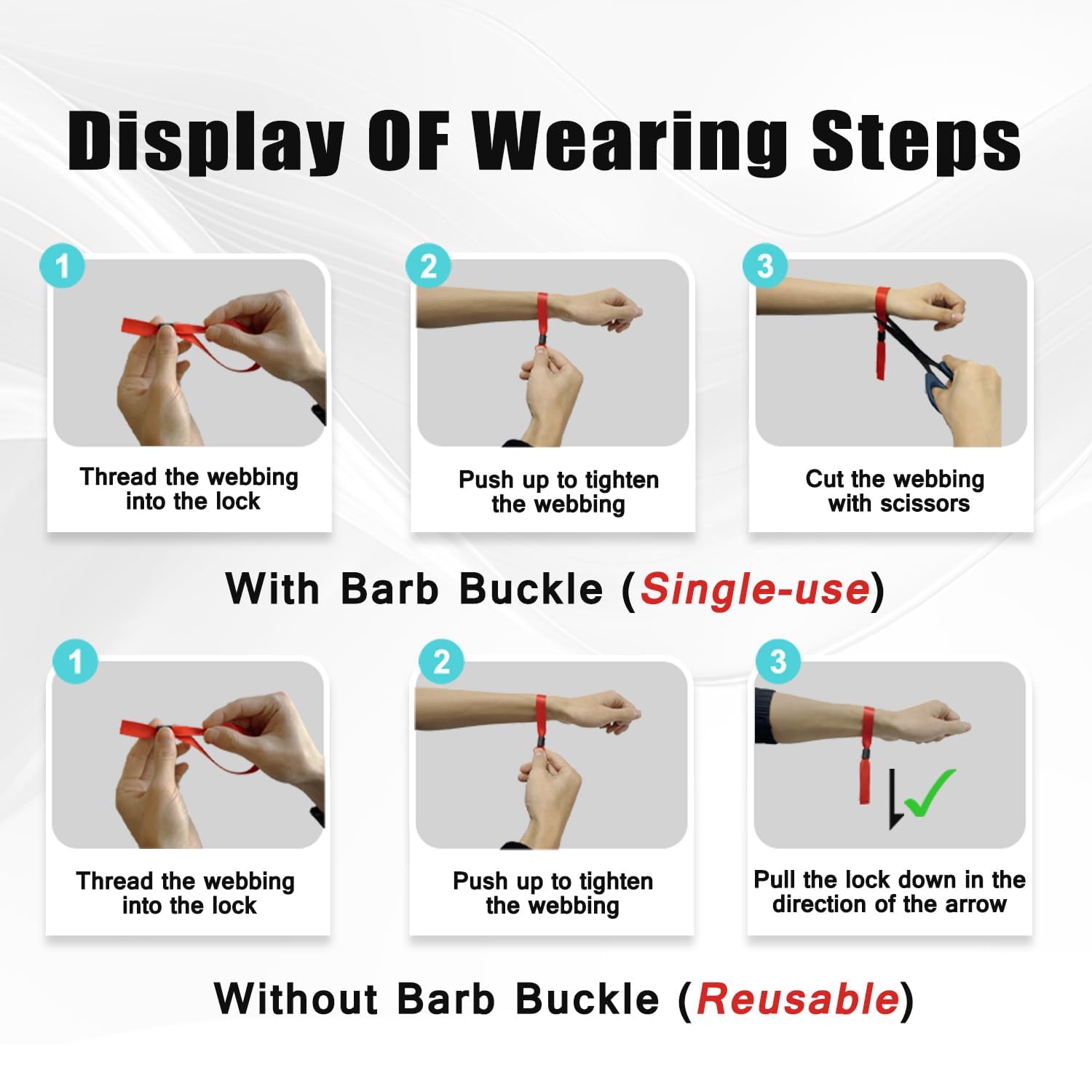 Display OF Wearing Steps

1
Thread the webbing into the lock

2
Push up to tighten the webbing

3
Cut the webbing with scissors

With Barb Buckle (Single-use)

1
Thread the webbing into the lock

2
Push up to tighten the webbing

3
Pull the lock down in the direction of the arrow

Without Barb Buckle (Reusable)