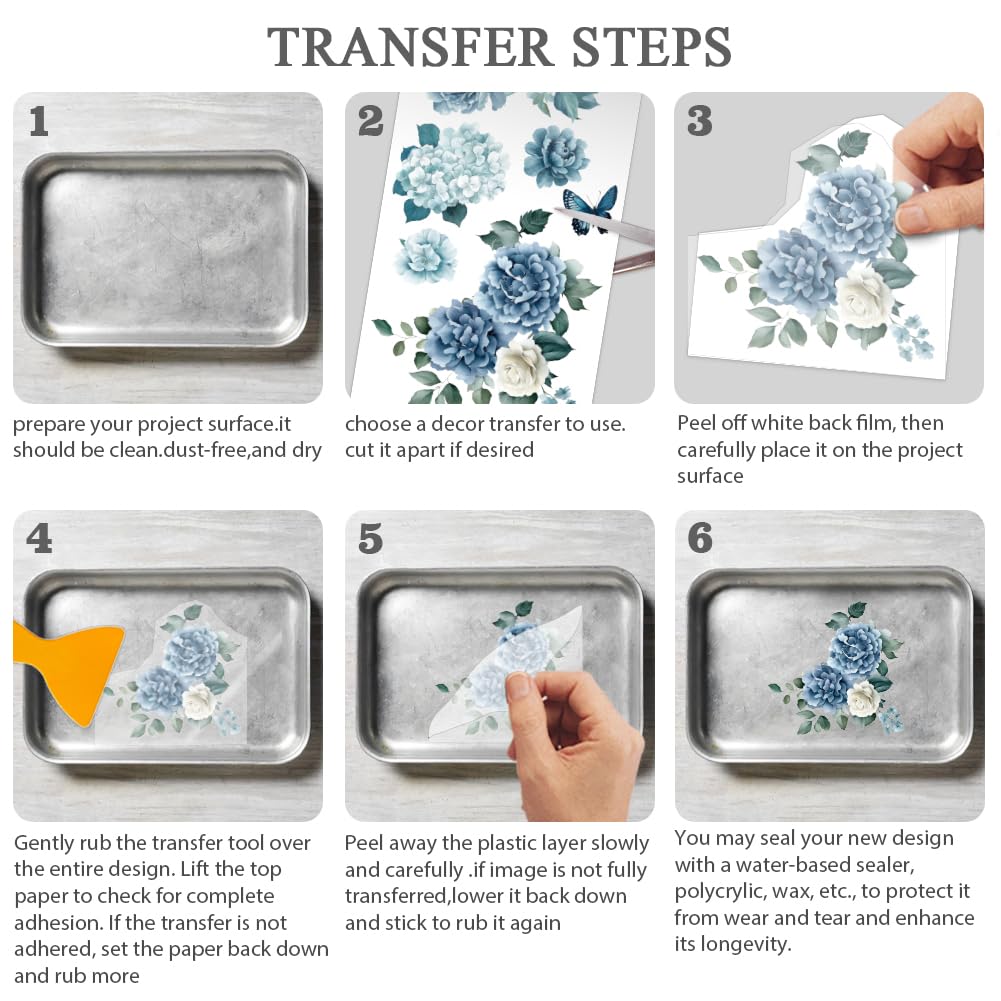 TRANSFER STEPS

1

prepare your project surface.it should be clean.dust-free,and dry

2

choose a decor transfer to use. cut it apart if desired

3

Peel off white back film, then carefully place it on the project surface

4

Gently rub the transfer tool over the entire design. Lift the top paper to check for complete adhesion. If the transfer is not adhered, set the paper back down and rub more

5

Peel away the plastic layer slowly and carefully .if image is not fully transferred,lower it back down and stick to rub it again

6

You may seal your new design with a water-based sealer, polycrylic, wax, etc., to protect it from wear and tear and enhance its longevity.