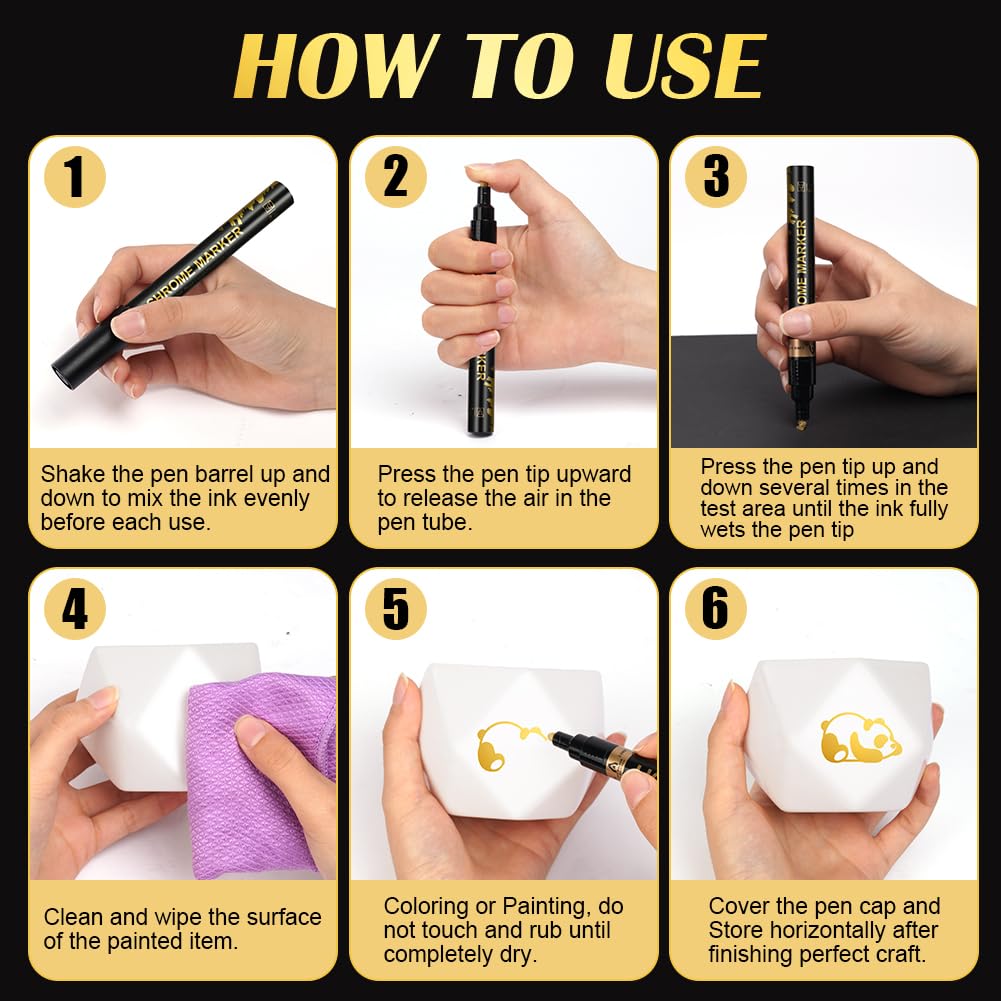 HOW TO USE

1

CHROME MARKER

Shake the pen barrel up and down to mix the ink evenly before each use.

2

KER

Press the pen tip upward to release the air in the pen tube.

3

OME MARKER

Press the pen tip up and down several times in the test area until the ink fully wets the pen tip

4

Clean and wipe the surface of the painted item.

5

Coloring or Painting, do not touch and rub until completely dry.

6

Cover the pen cap and Store horizontally after finishing perfect craft.