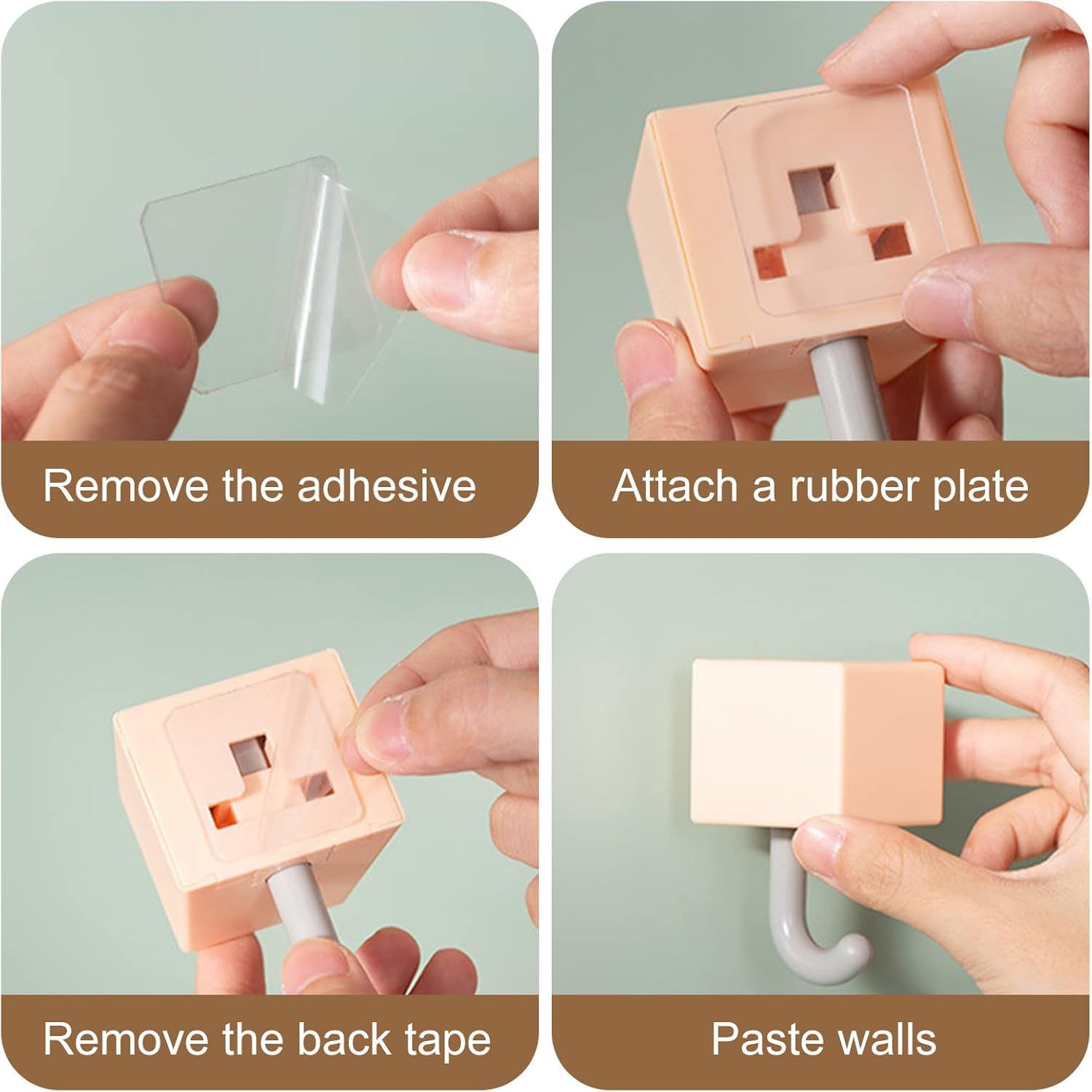 Remove the adhesive

Attach a rubber plate

Remove the back tape

Paste walls