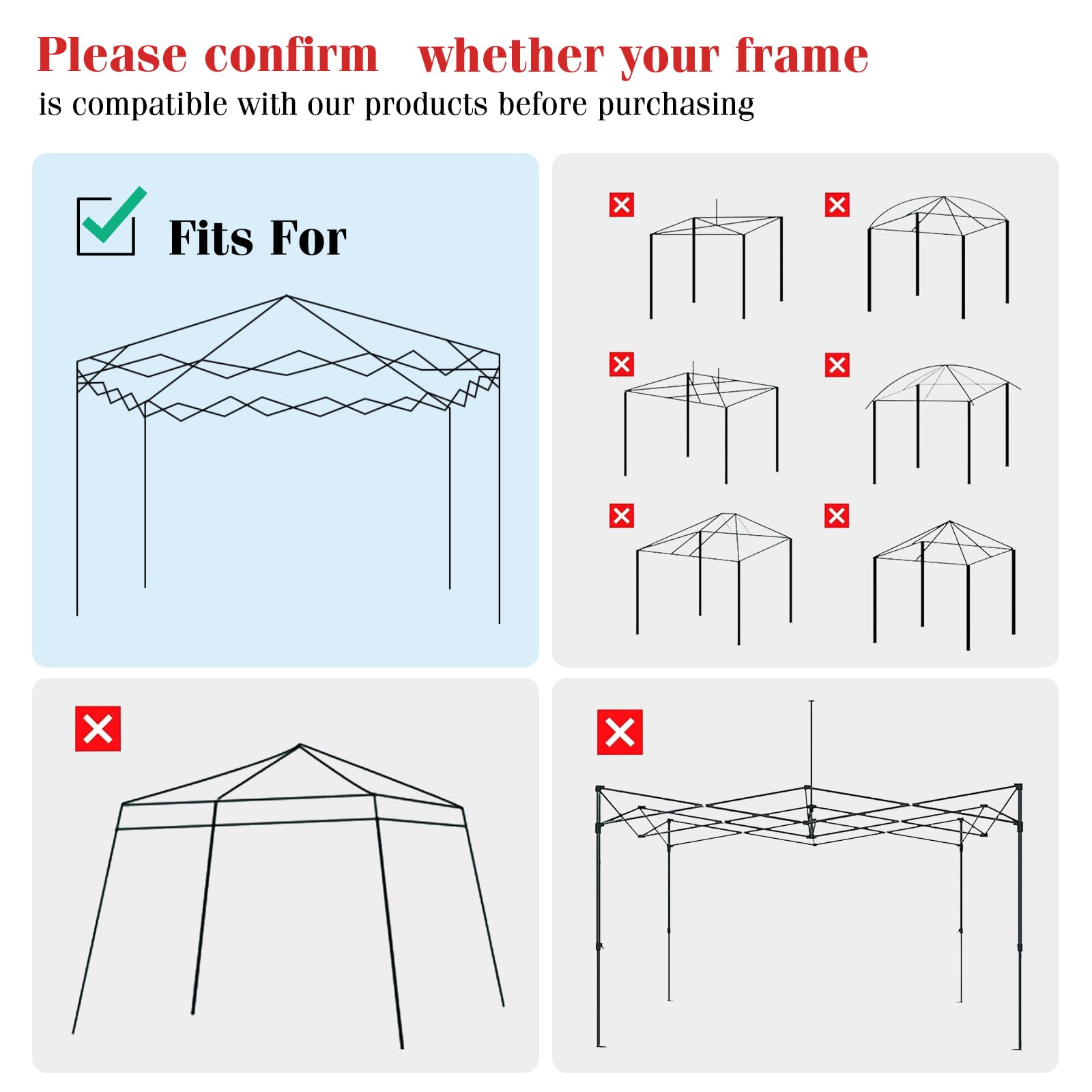 Please confirm whether your frame
is compatible with our products before purchasing

Fits For