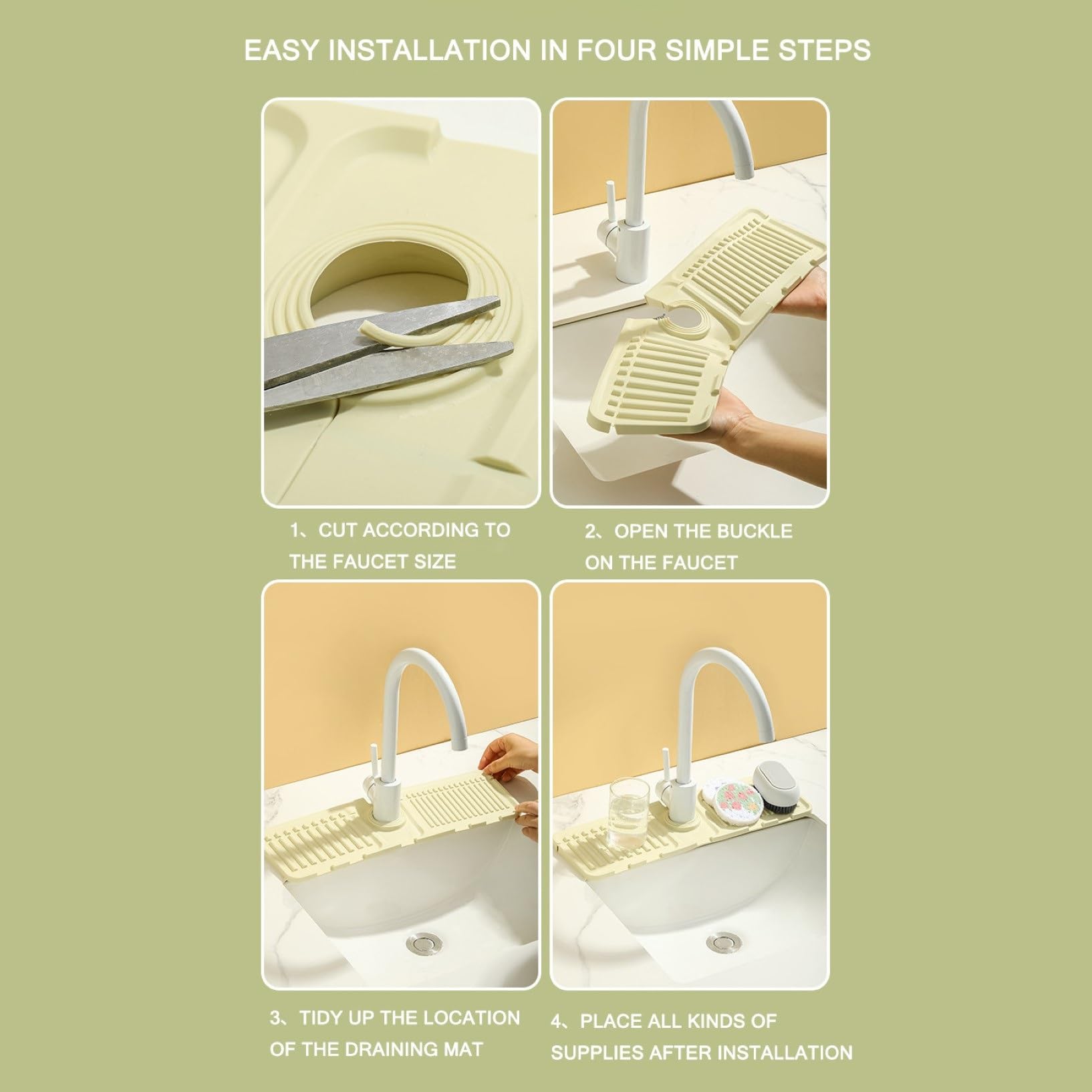 EASY INSTALLATION IN FOUR SIMPLE STEPS

1、CUT ACCORDING TO THE FAUCET SIZE

2、OPEN THE BUCKLE ON THE FAUCET

3、TIDY UP THE LOCATION OF THE DRAINING MAT

4、PLACE ALL KINDS OF SUPPLIES AFTER INSTALLATION