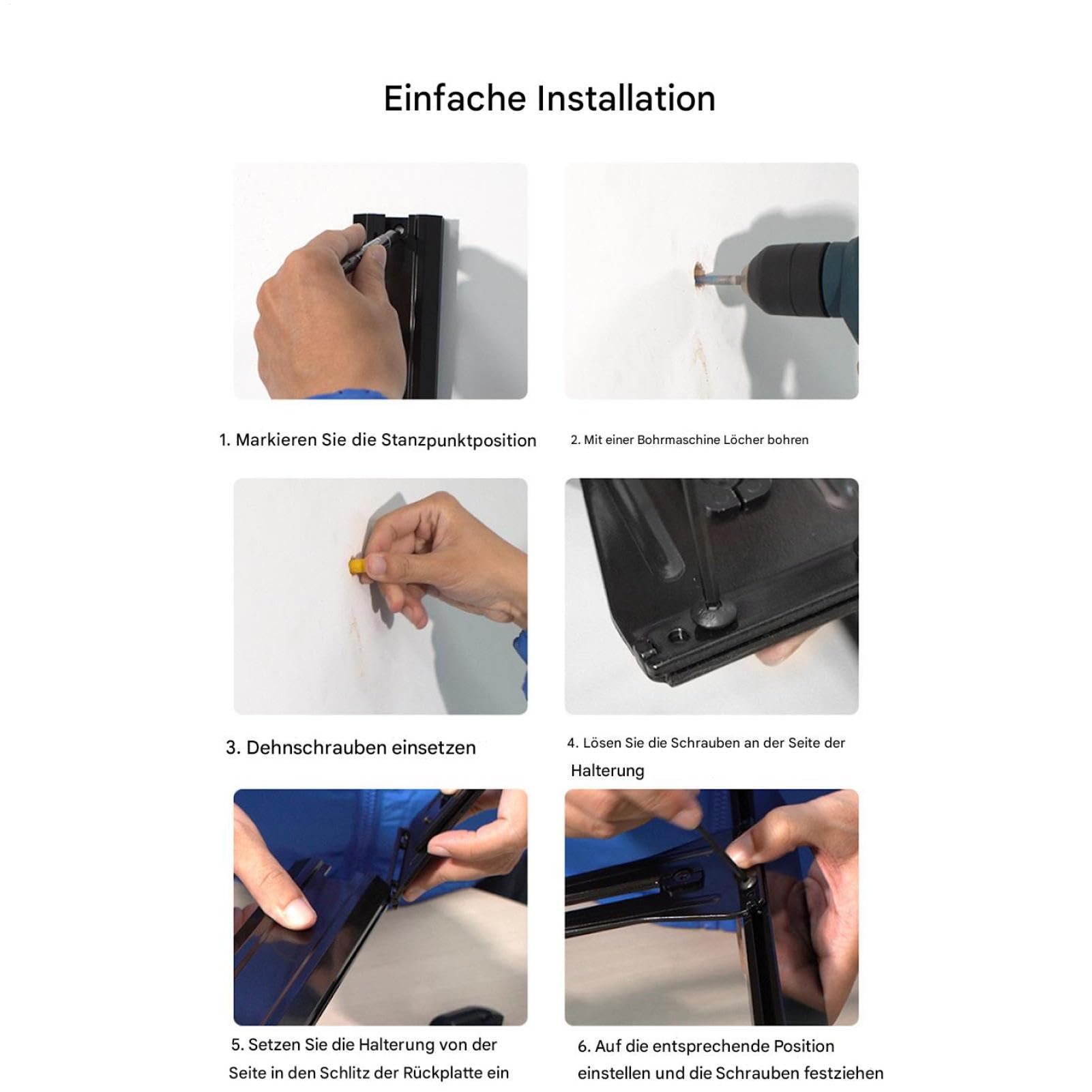 Einfache Installation

1. Markieren Sie die Stanzpunktposition

2. Mit einer Bohrmaschine Löcher bohren

3. Dehnschrauben einsetzen

4. Lösen Sie die Schrauben an der Seite der Halterung

5. Setzen Sie die Halterung von der Seite in den Schlitz der Rückplatte ein

6. Auf die entsprechende Position einstellen und die Schrauben festziehen