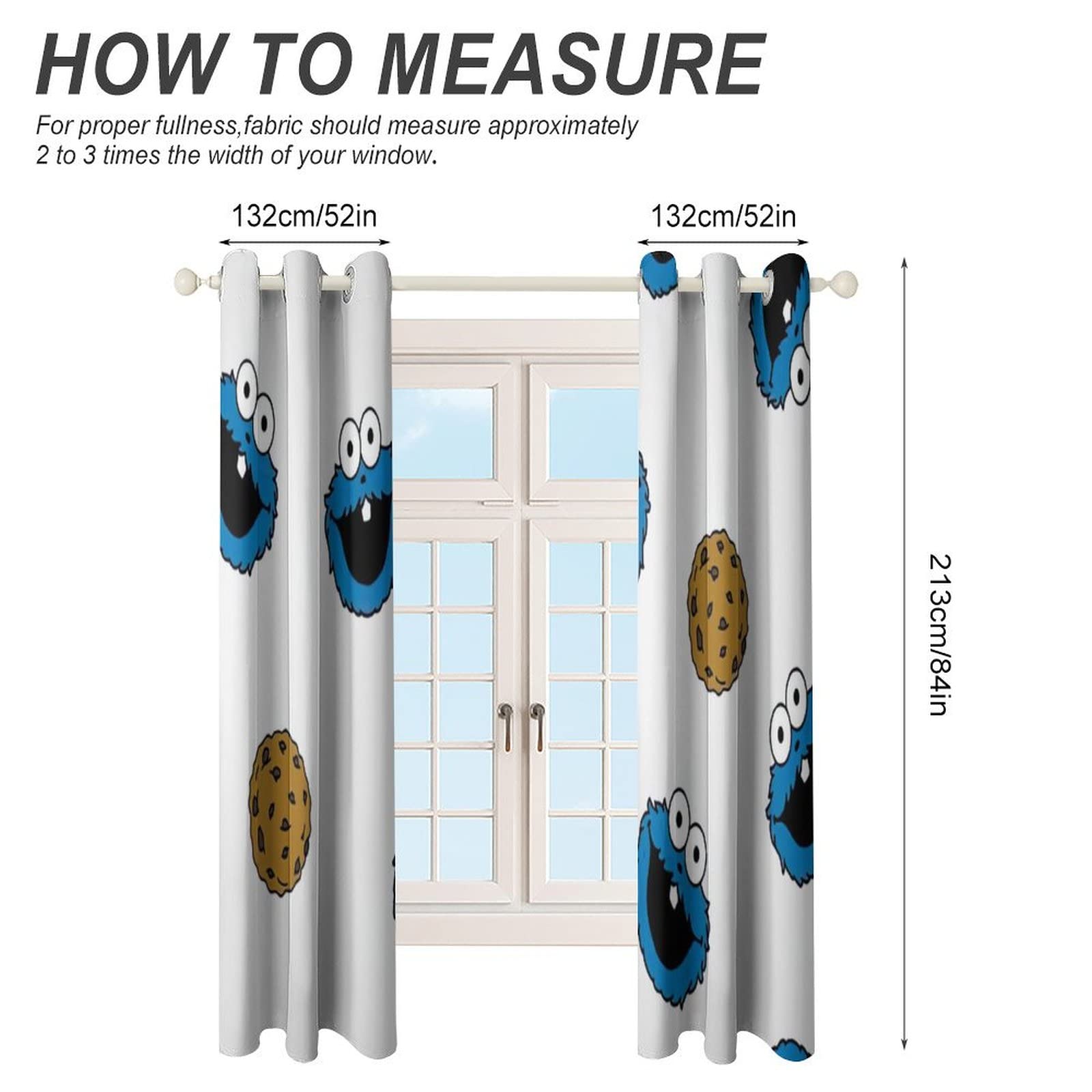 HOW TO MEASURE

For proper fullness,fabric should measure approximately 2 to 3 times the width of your window.

132cm/52in

132cm/52in

213cm/84in