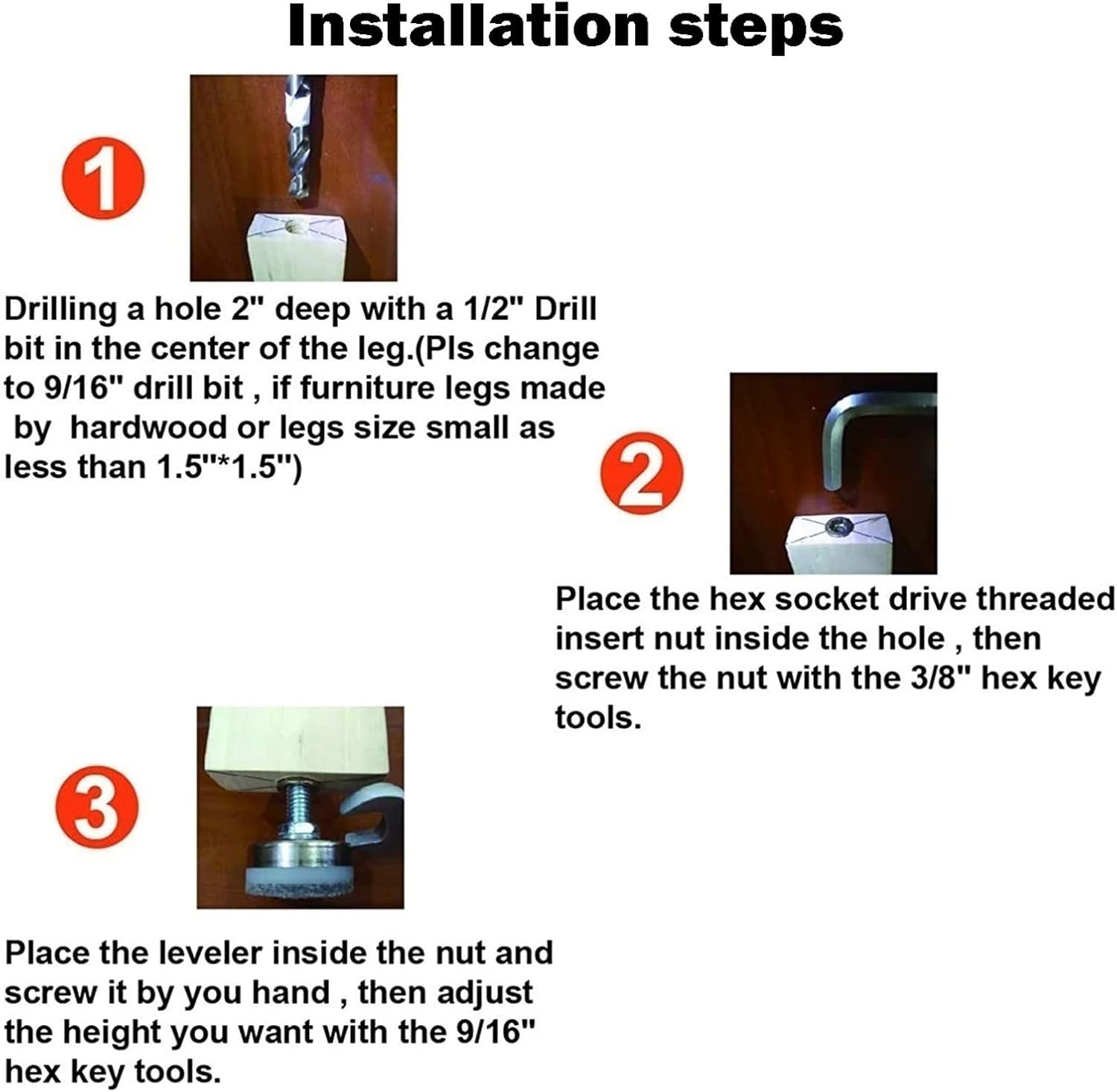 Installation steps

1

Drilling a hole 2" deep with a 1/2" Drill bit in the center of the leg.(Pls change to 9/16" drill bit , if furniture legs made by hardwood or legs size small as less than 1.5"*1.5")

2

Place the hex socket drive threaded insert nut inside the hole , then screw the nut with the 3/8" hex key tools.

3

Place the leveler inside the nut and screw it by you hand , then adjust the height you want with the 9/16" hex key tools.