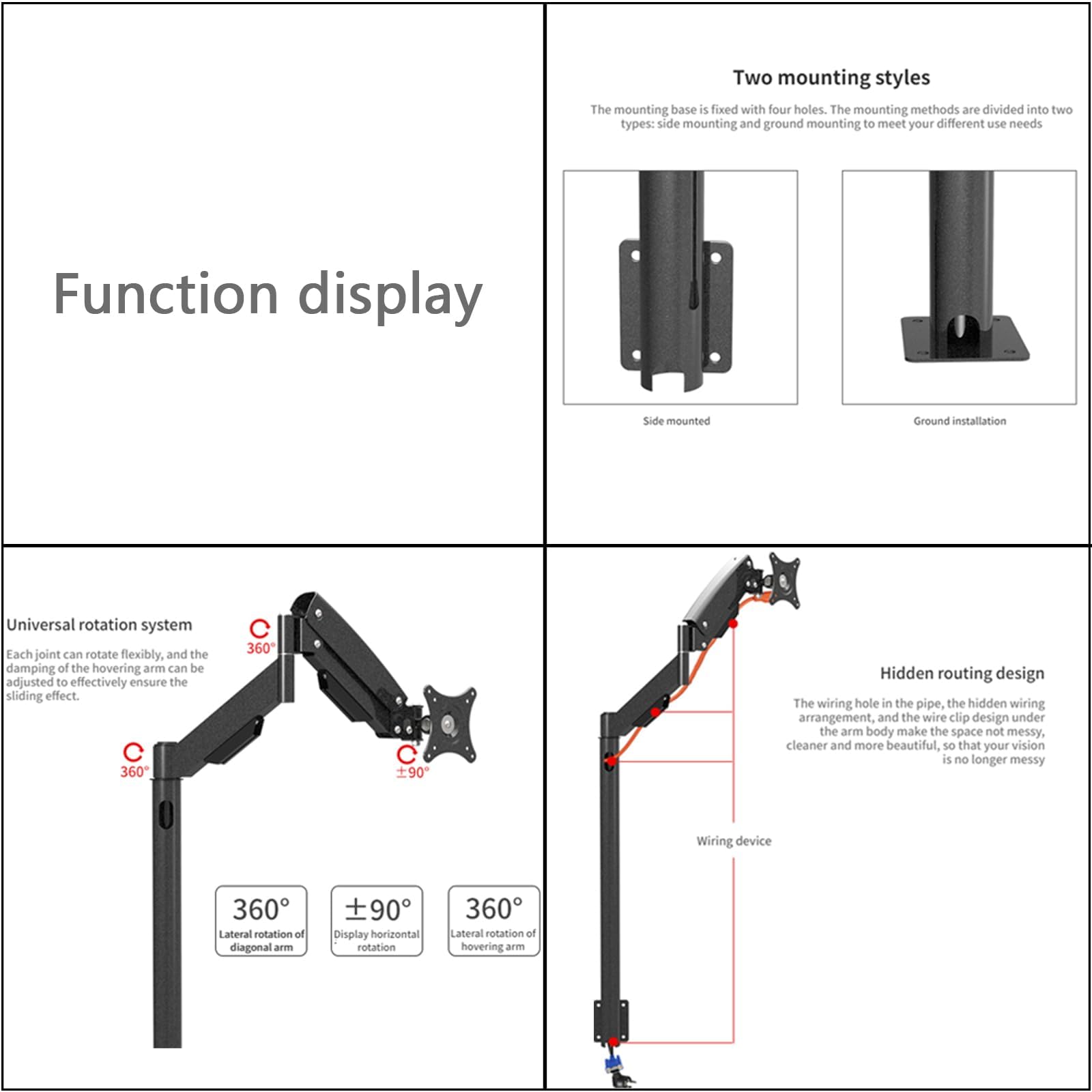 Function display

Two mounting styles

The mounting base is fixed with four holes. The mounting methods are divided into two types: side mounting and ground mounting to meet your different use needs

Side mounted

Ground installation

Universal rotation system

Each joint can rotate flexibly, and the damping of the hovering arm can be adjusted to effectively ensure the sliding effect.

360°

360°

±90°

360°
Lateral rotation of diagonal arm

±90°
Display horizontal rotation

360°
Lateral rotation of hovering arm

Hidden routing design

The wiring hole in the pipe, the hidden wiring arrangement, and the wire clip design under the arm body make the space not messy, cleaner and more beautiful, so that your vision is no longer messy

Wiring device