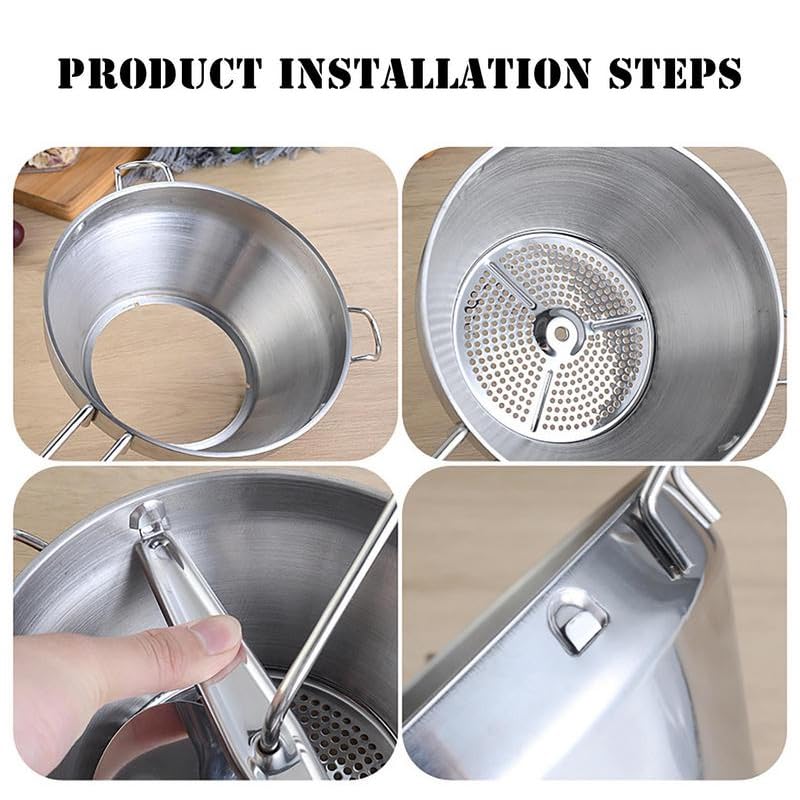 PRODUCT INSTALLATION STEPS