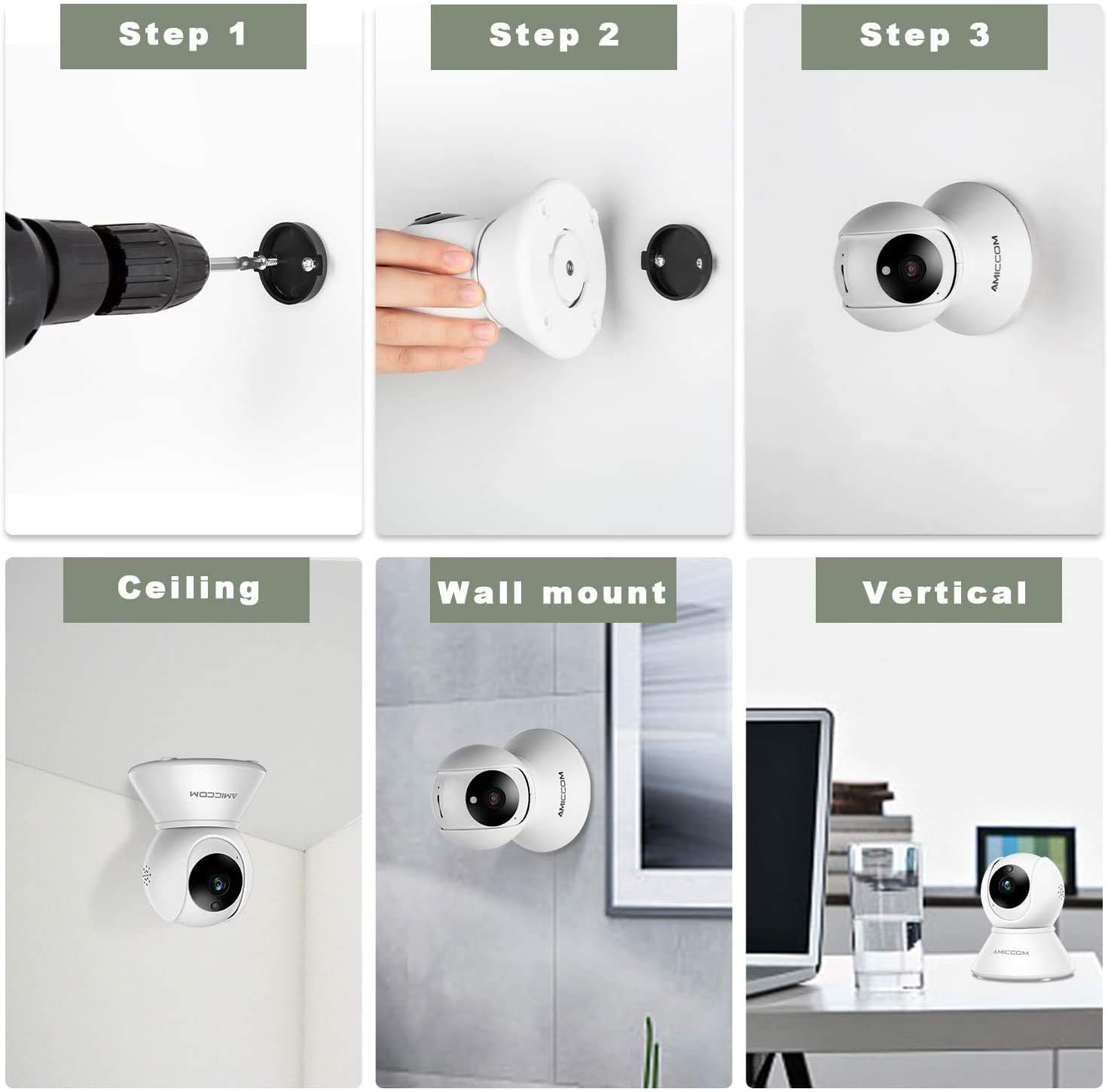 Step 1

Step 2

Step 3

AMICCOM

Ceiling

AMICCOM

Wall mount

AMICCOM

Vertical

AMICCOM