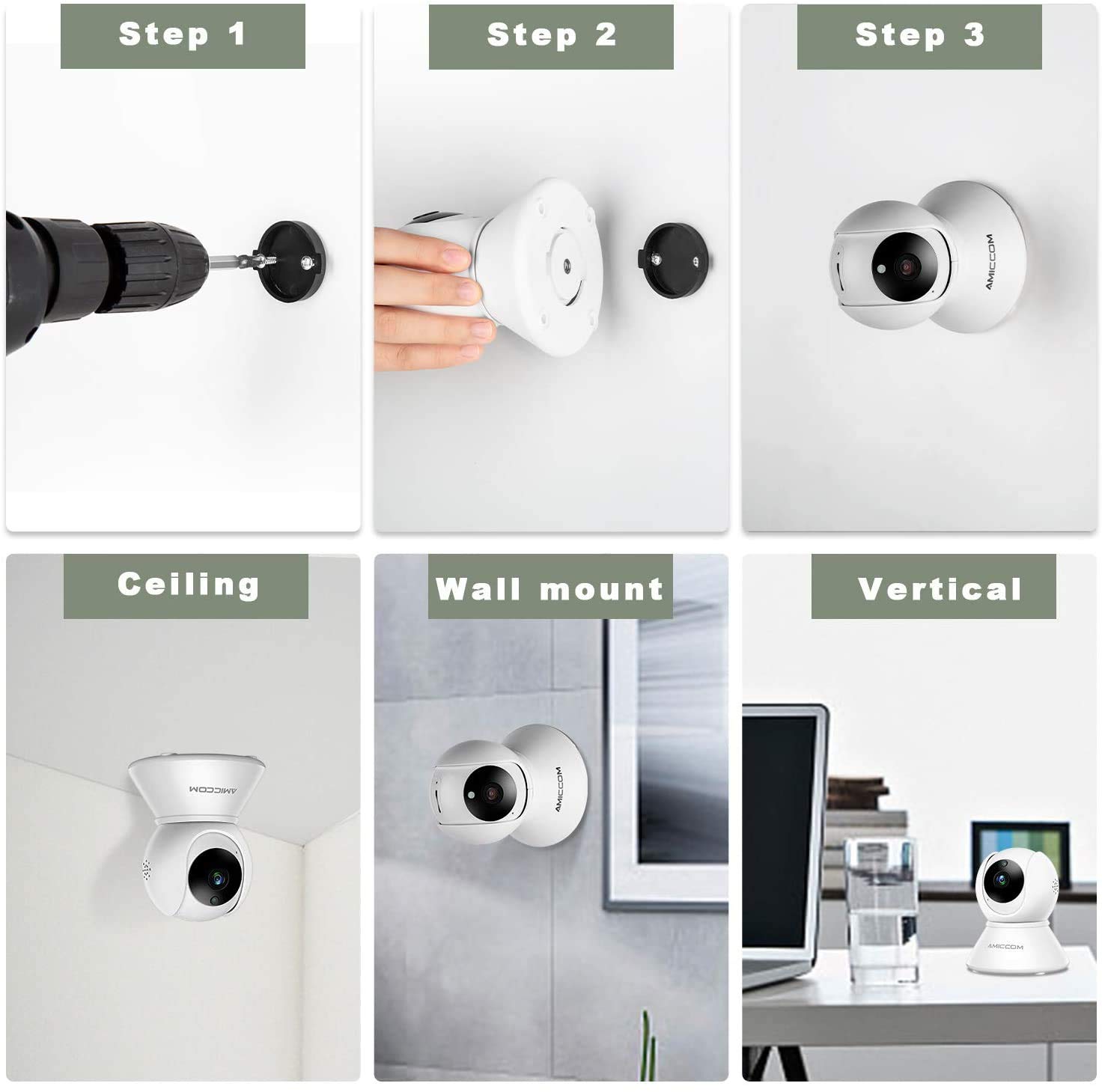 Step 1

Step 2

Step 3

AMICCOM

Ceiling

AMICCOM

Wall mount

AMICCOM

Vertical

AMICCOM