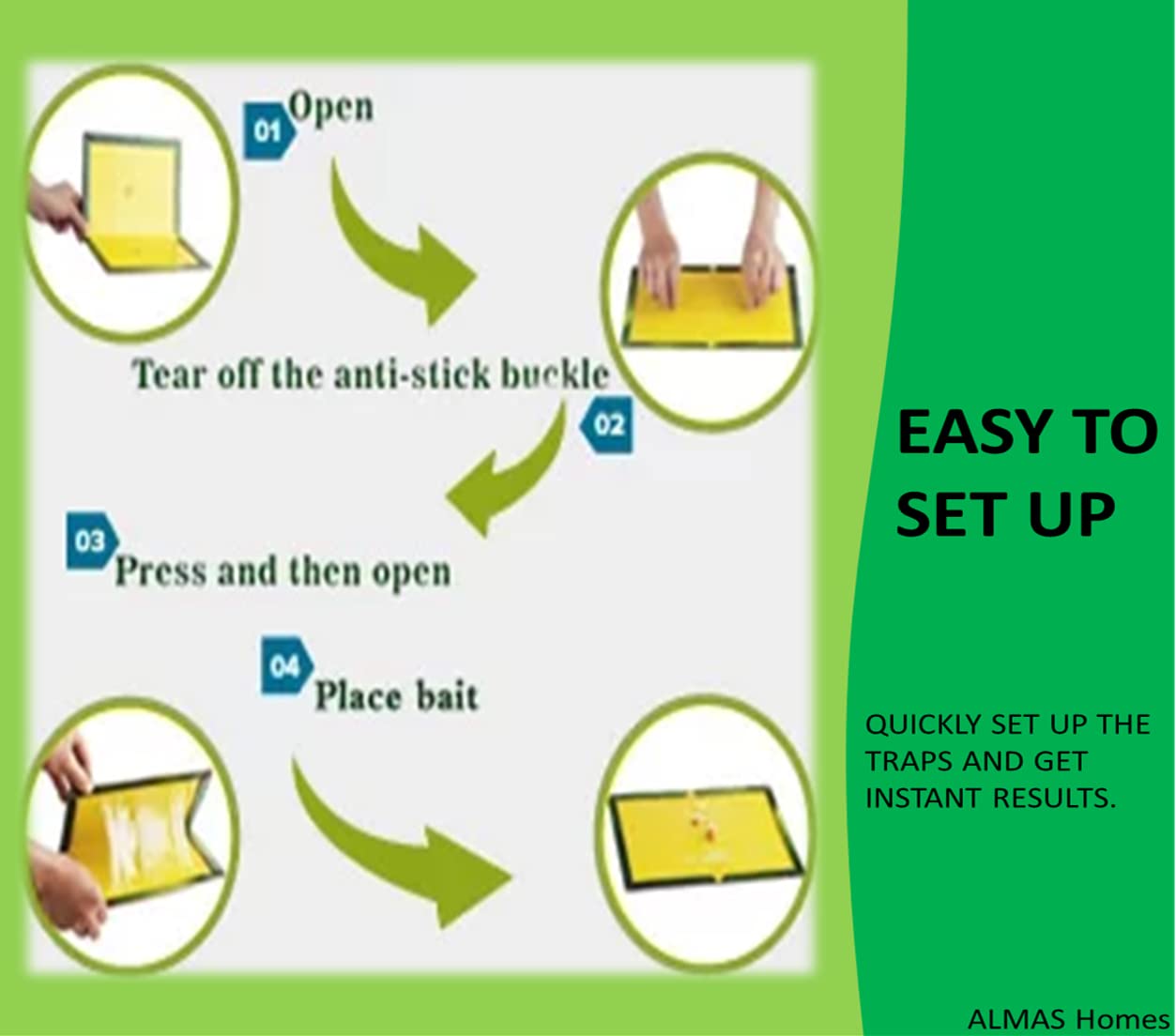 01 Open

Tear off the anti-stick buckle

02

03 Press and then open

04 Place bait

EASY TO SET UP

QUICKLY SET UP THE TRAPS AND GET INSTANT RESULTS.

ALMAS Homes