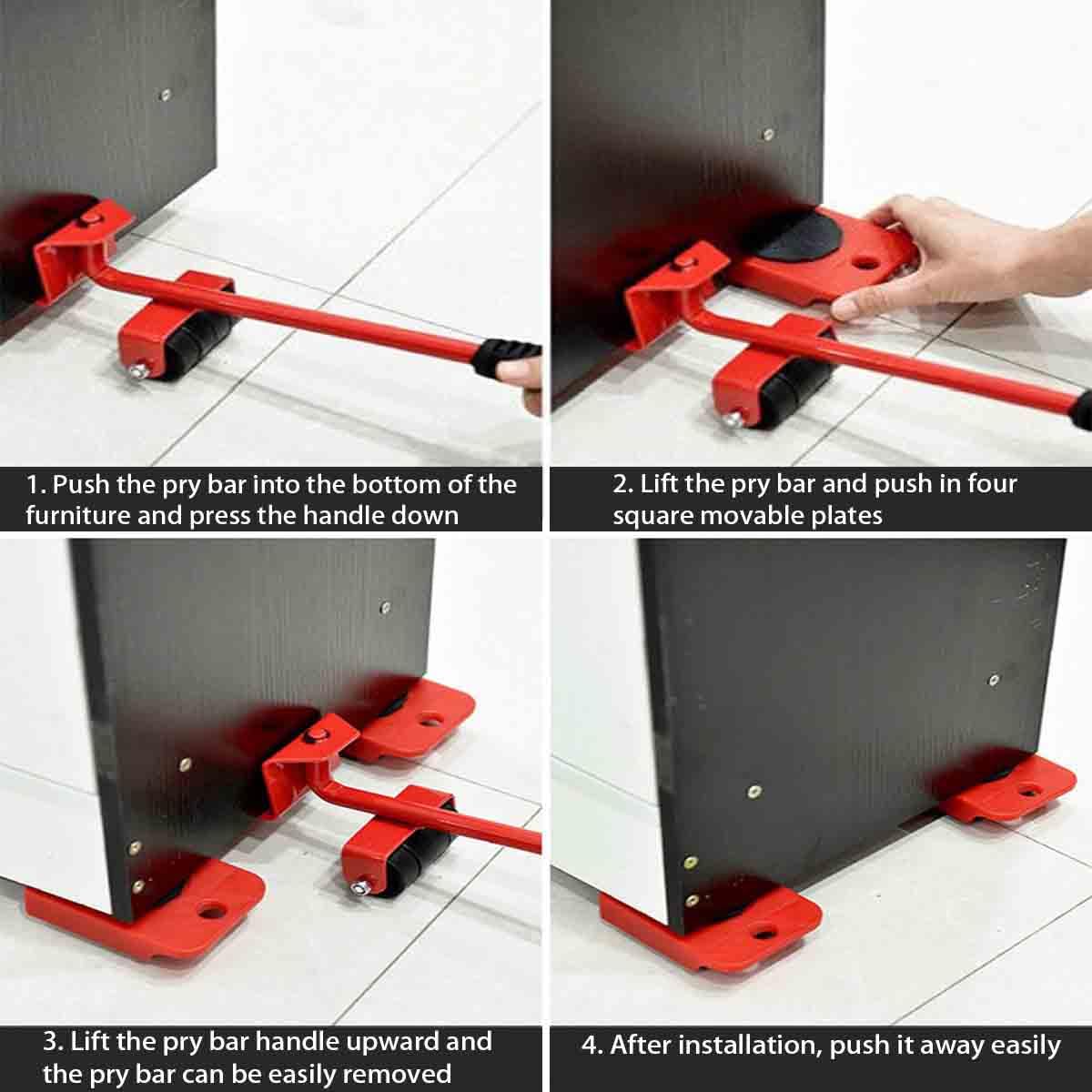 1. Push the pry bar into the bottom of the furniture and press the handle down

2. Lift the pry bar and push in four square movable plates

3. Lift the pry bar handle upward and the pry bar can be easily removed

4. After installation, push it away easily