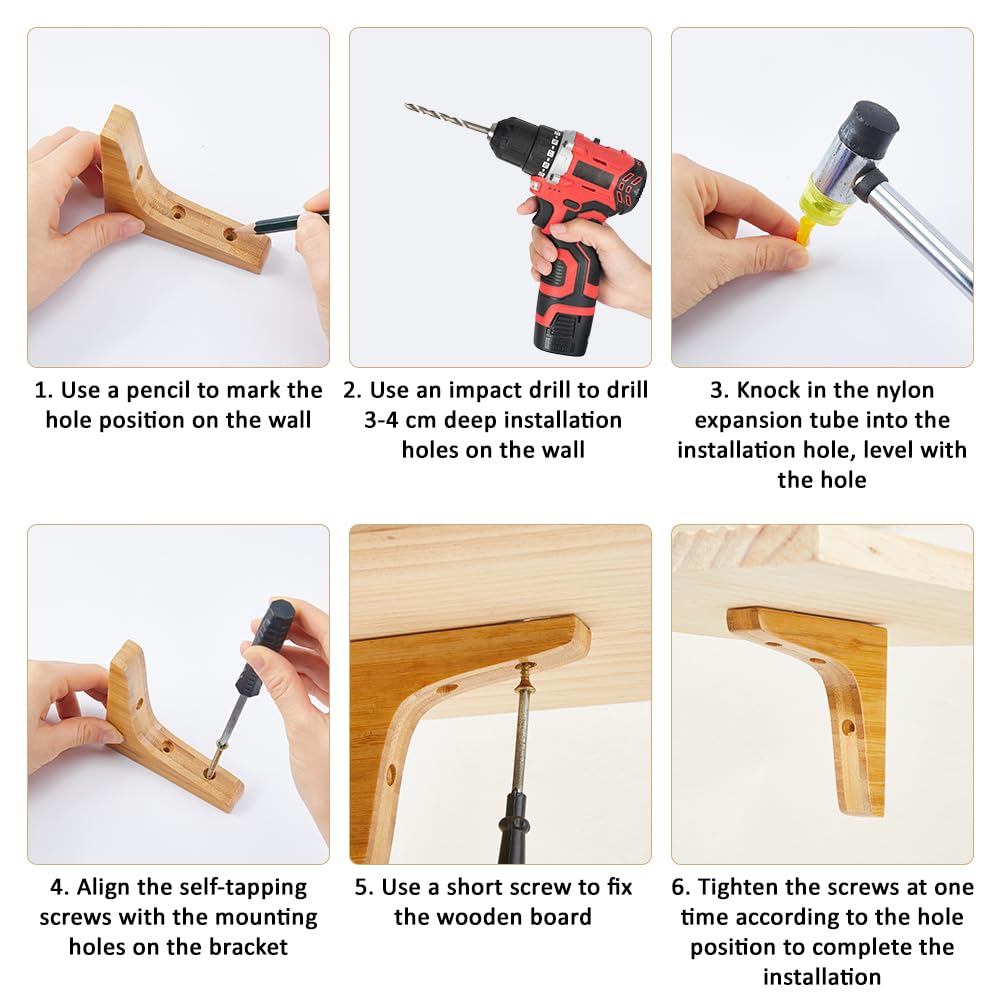 1. Use a pencil to mark the hole position on the wall

2. Use an impact drill to drill 3-4 cm deep installation holes on the wall

3. Knock in the nylon expansion tube into the installation hole, level with the hole

4. Align the self-tapping screws with the mounting holes on the bracket

5. Use a short screw to fix the wooden board

6. Tighten the screws at one time according to the hole position to complete the installation