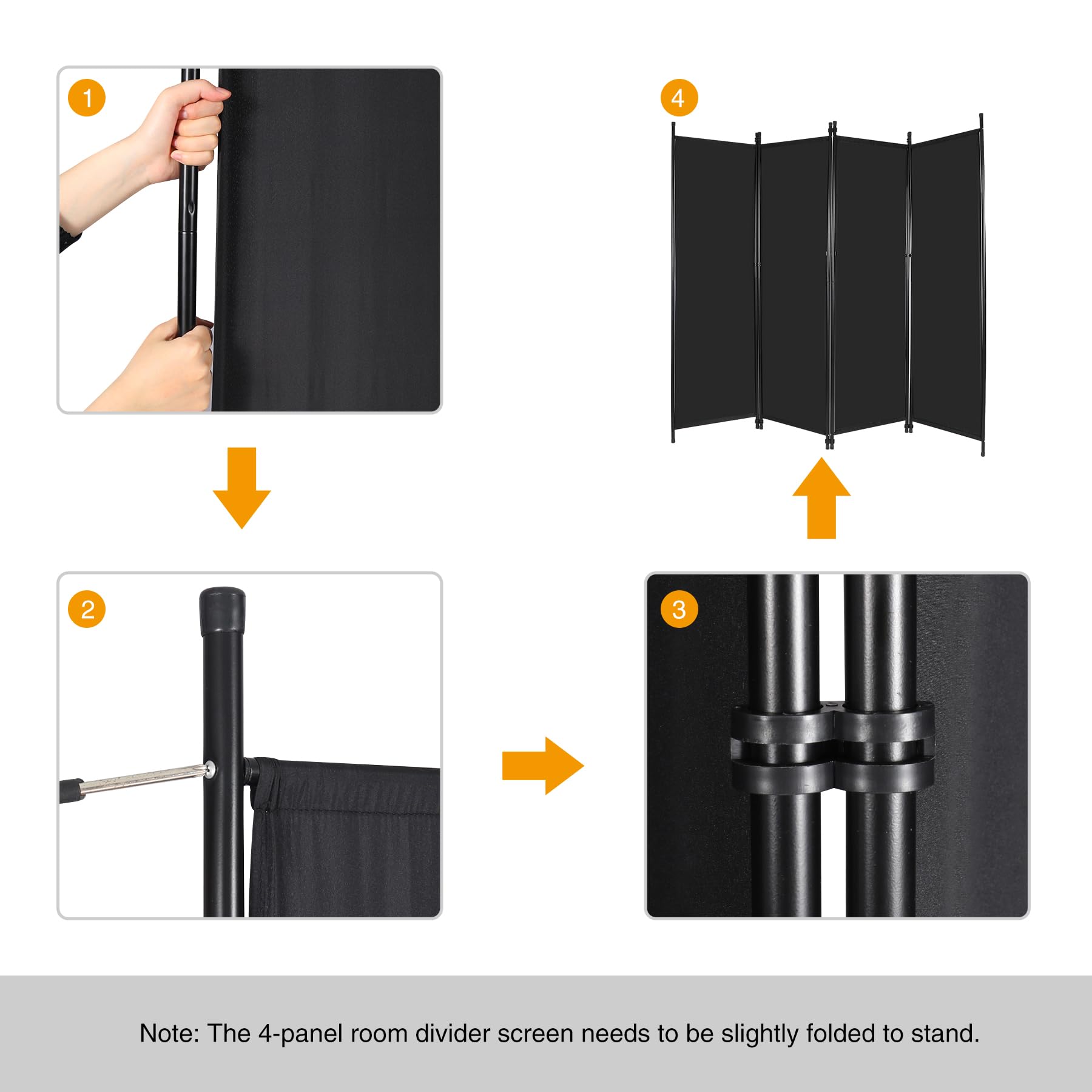 1

4

2

3

Note: The 4-panel room divider screen needs to be slightly folded to stand.