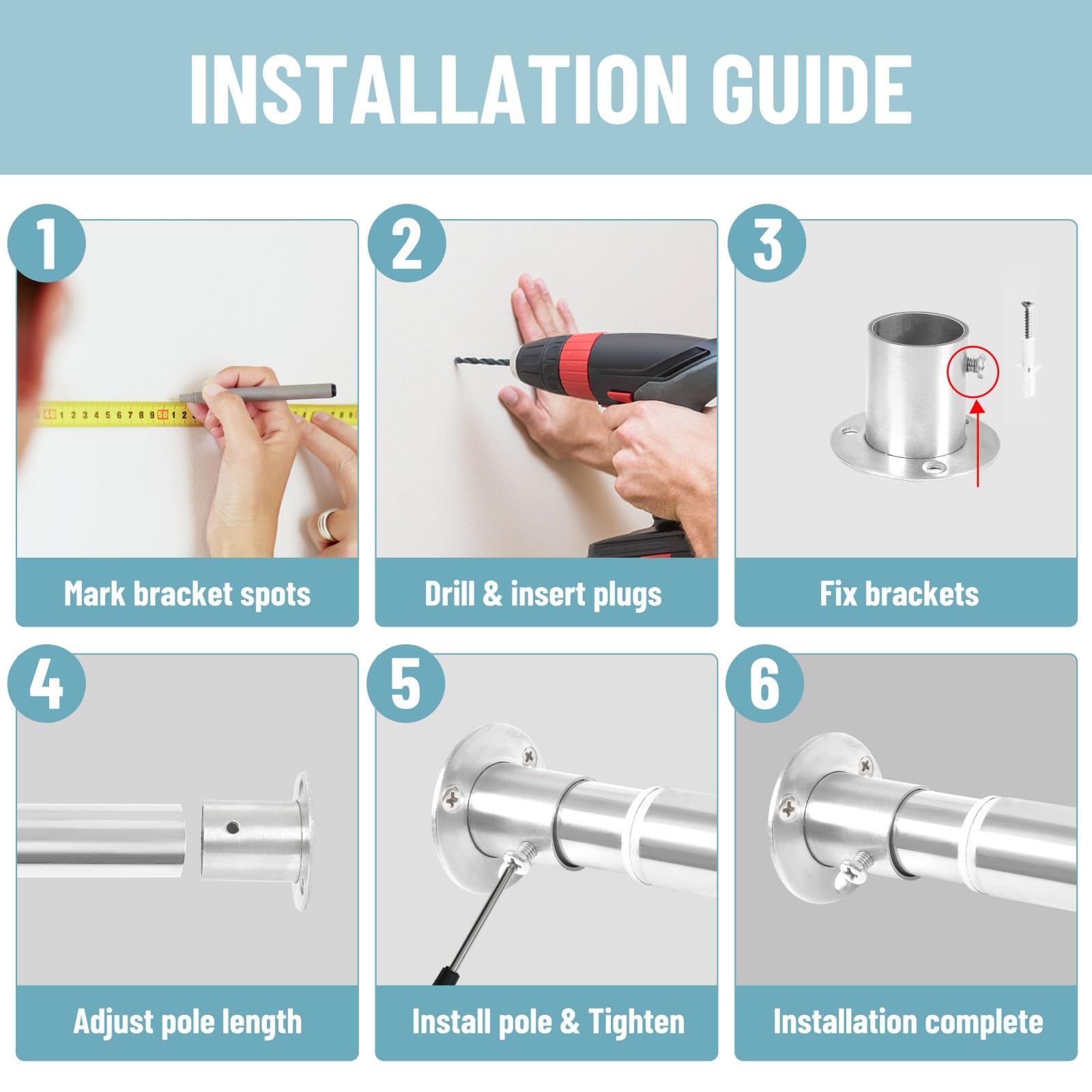 INSTALLATION GUIDE

1

Mark bracket spots

2

Drill & insert plugs

3

Fix brackets

4

Adjust pole length

5

Install pole & Tighten

6

Installation complete