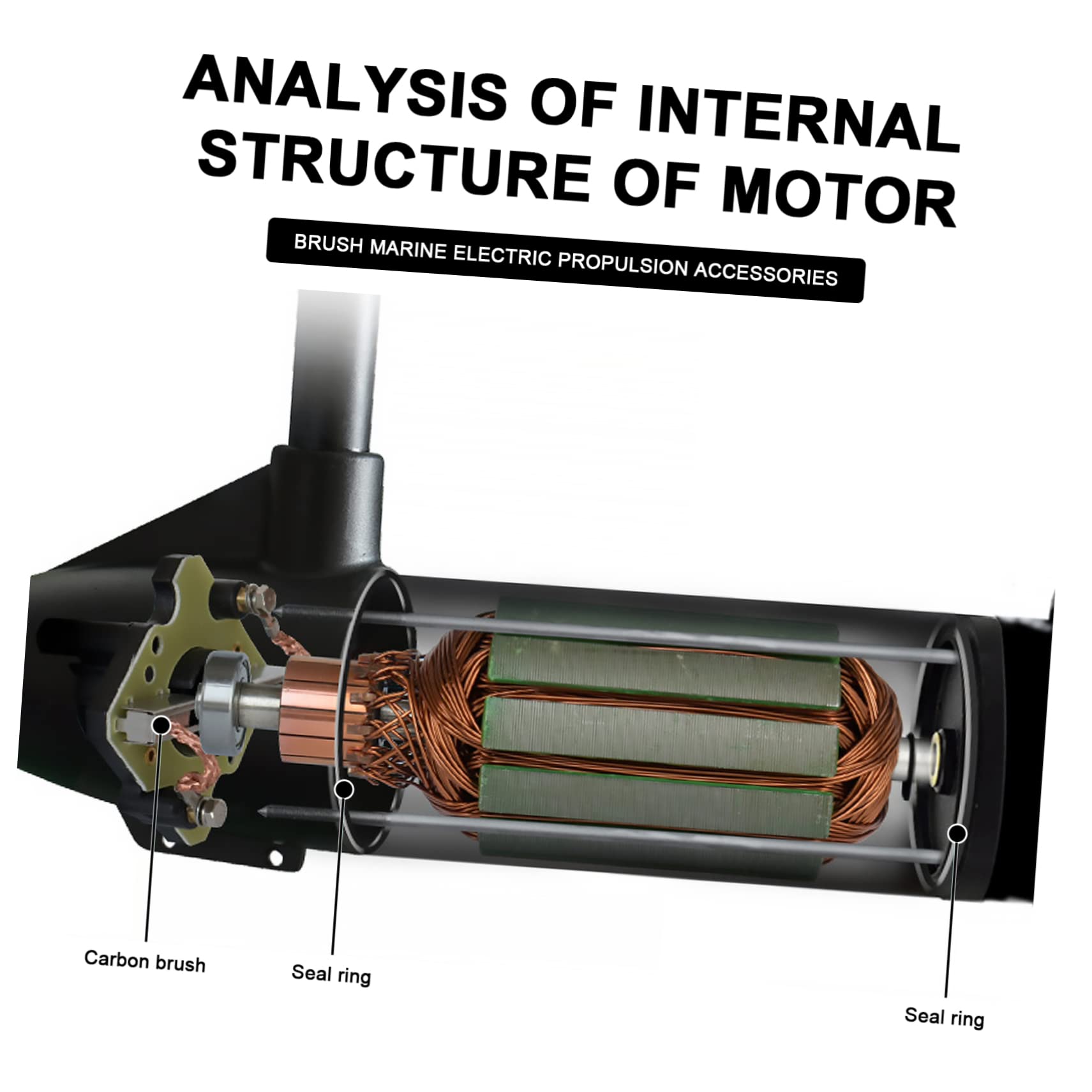 ANALYSIS OF INTERNAL STRUCTURE OF MOTOR

BRUSH MARINE ELECTRIC PROPULSION ACCESSORIES

Carbon brush

Seal ring

Seal ring