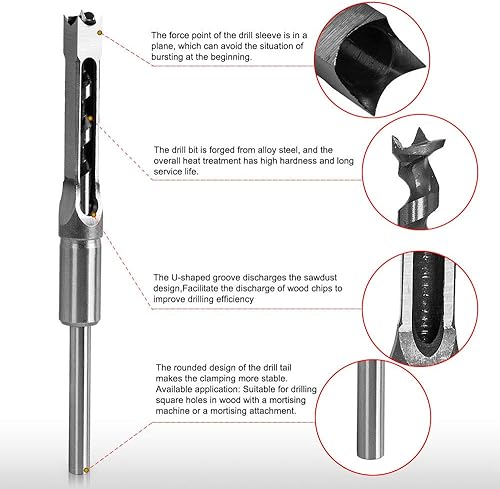 The force point of the drill sleeve is in a plane, which can avoid the situation of bursting at the beginning.

The drill bit is forged from alloy steel, and the overall heat treatment has high hardness and long service life.

The U-shaped groove discharges the sawdust design,Facilitate the discharge of wood chips to improve drilling efficiency

The rounded design of the drill tail makes the clamping more stable. Available application: Suitable for drilling square holes in wood with a mortising machine or a mortising attachment.