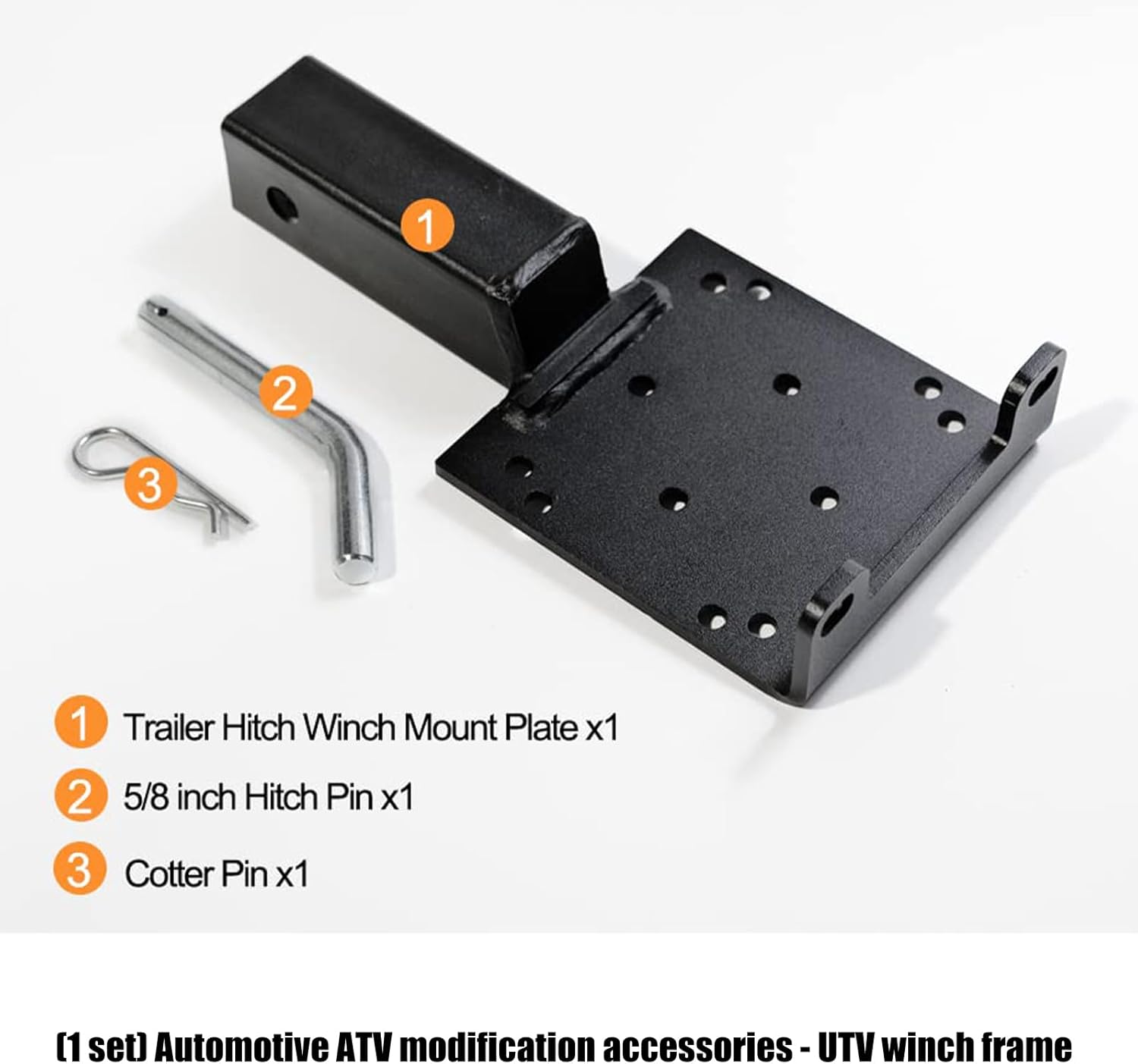 1

2

3

1 Trailer Hitch Winch Mount Plate x1

2 5/8 inch Hitch Pin x1

3 Cotter Pin x1

(1 set) Automotive ATV modification accessories - UTV winch frame