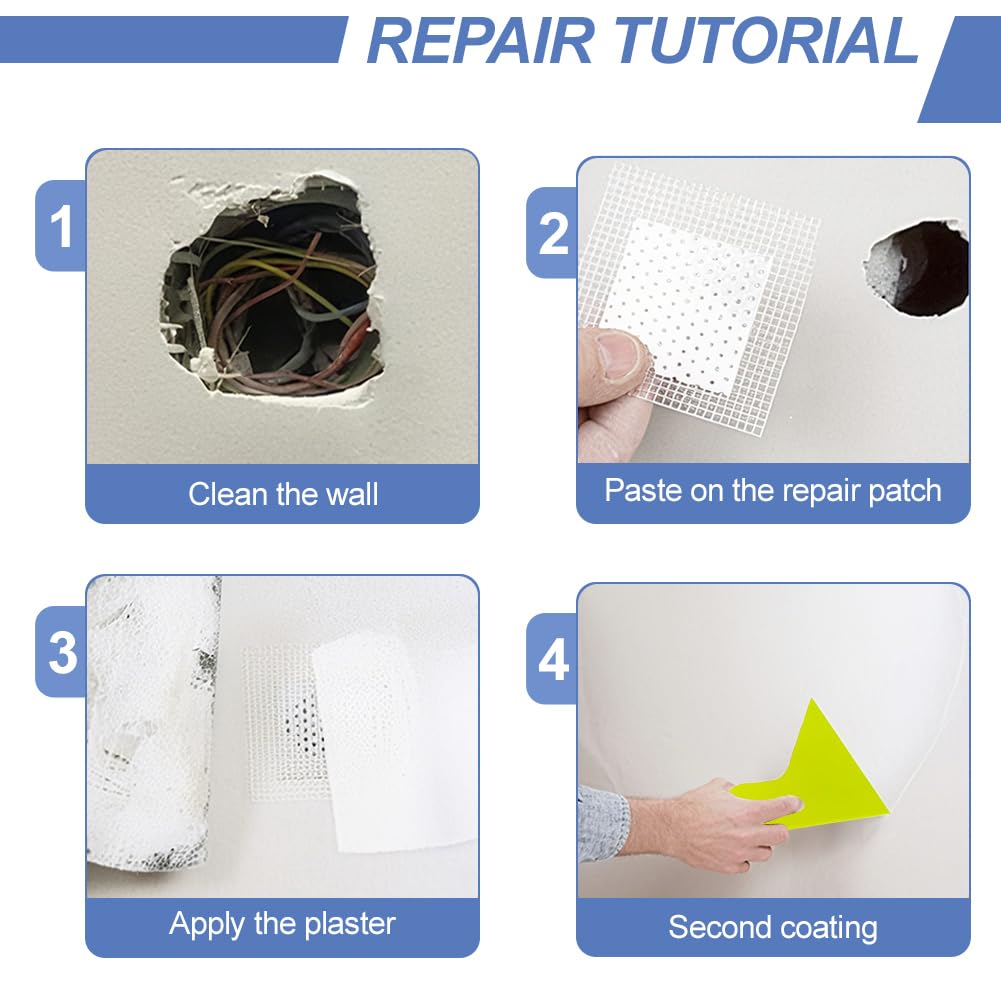 REPAIR TUTORIAL

1

Clean the wall

2

Paste on the repair patch

3

Apply the plaster

4

Second coating