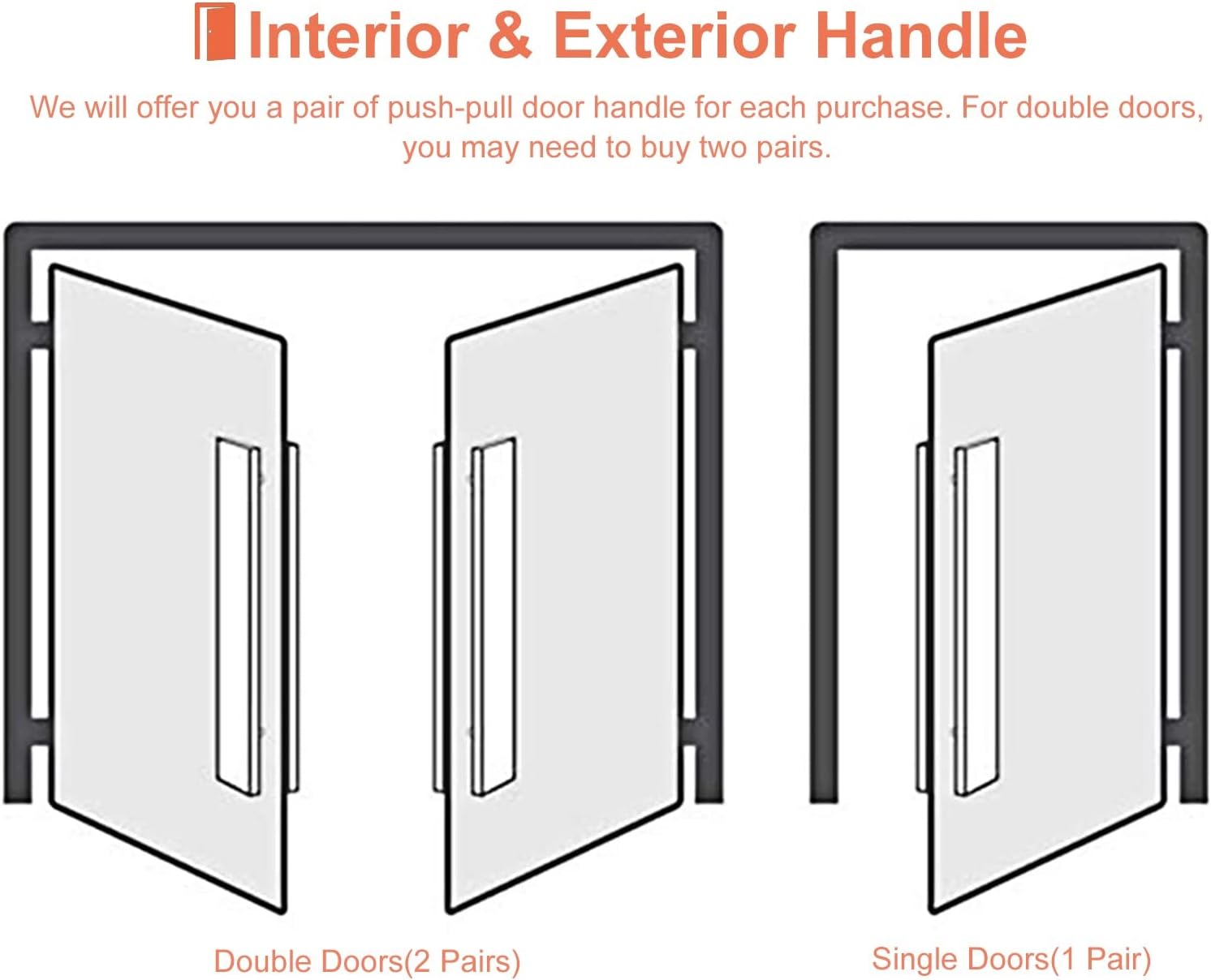 Interior & Exterior Handle

We will offer you a pair of push-pull door handle for each purchase. For double doors, you may need to buy two pairs.

Double Doors(2 Pairs)

Single Doors(1 Pair)