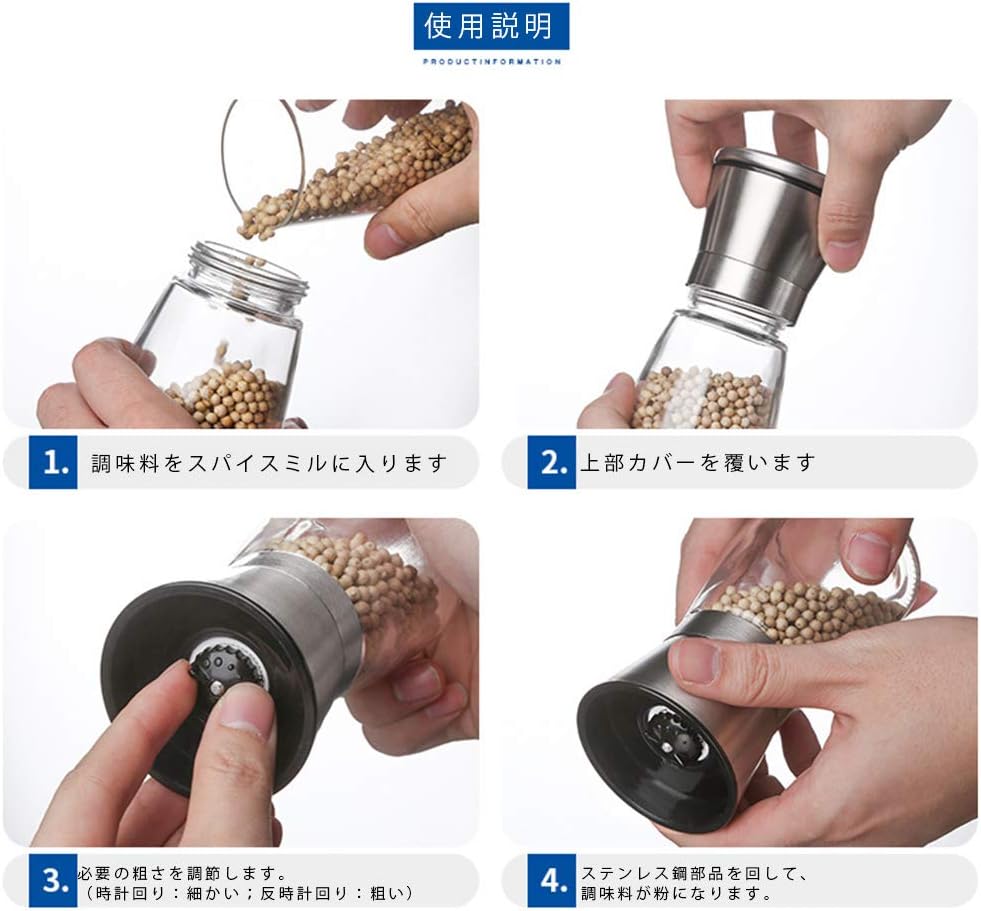 使用説明
PRODUCTINFORMATION

1. 調味料をスパイスミルに入ります

2. 上部カバーを覆います

3. 必要の粗さを調節します。
（時計回り：細かい；反時計回り：粗い）

4. ステンレス鋼部品を回して、
調味料が粉になります。