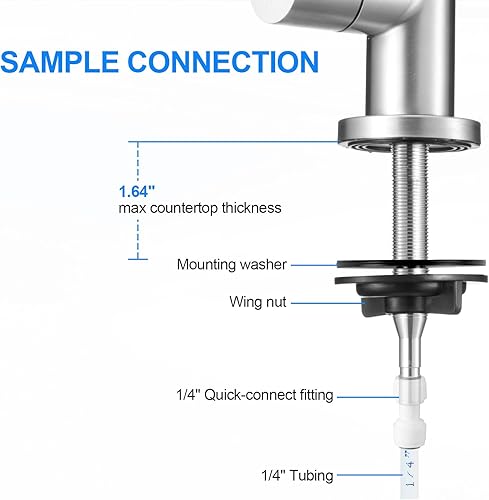 SAMPLE CONNECTION

1.64"
max countertop thickness

Mounting washer

Wing nut

1/4" Quick-connect fitting

1/4" Tubing

1/4"