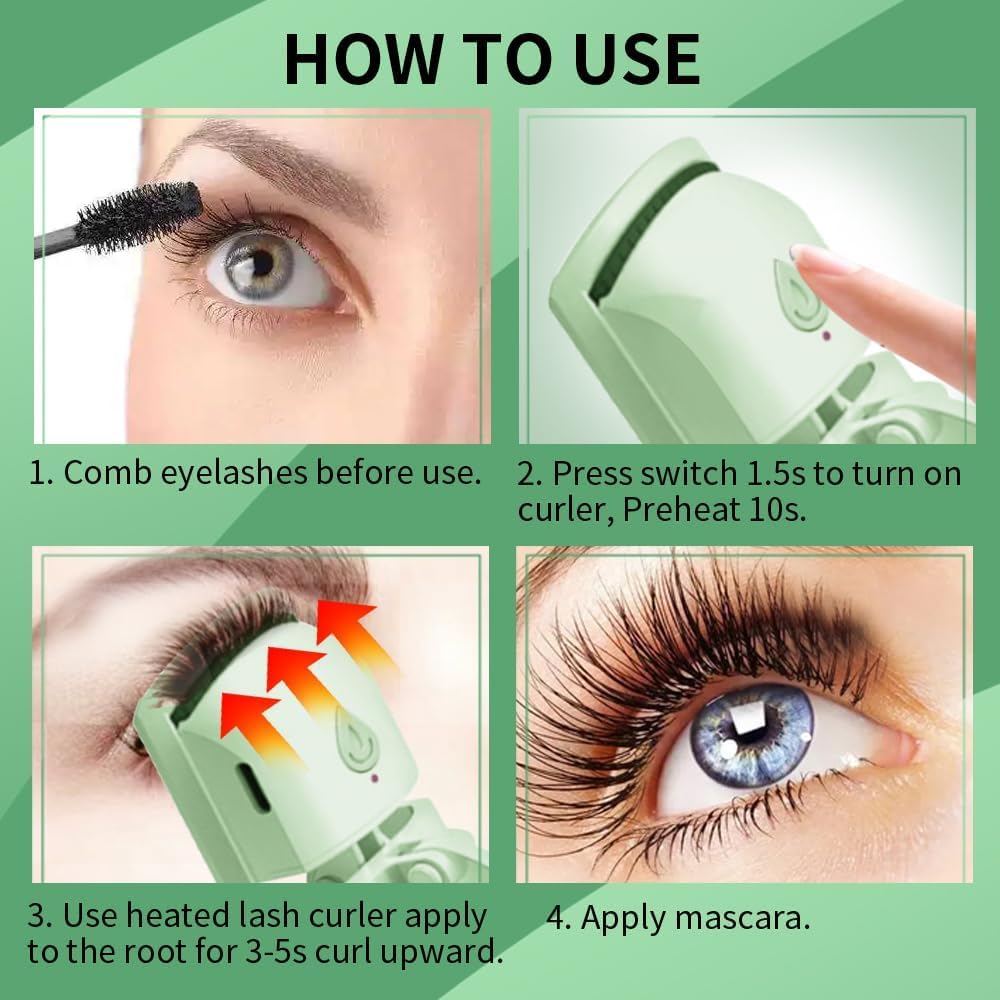 HOW TO USE

1. Comb eyelashes before use.

2. Press switch 1.5s to turn on curler, Preheat 10s.

3. Use heated lash curler apply to the root for 3-5s curl upward.

4. Apply mascara.